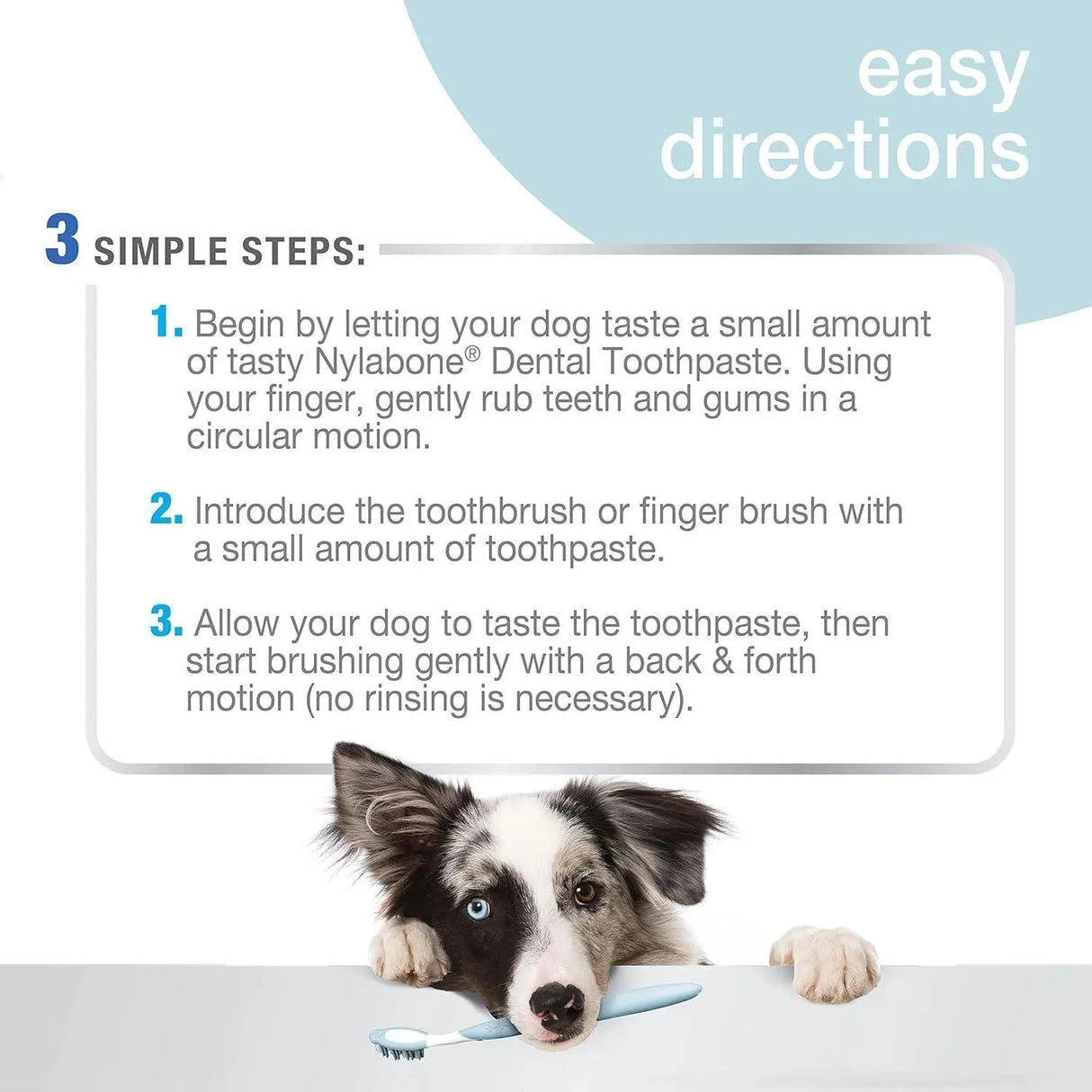 easy directions

3 SIMPLE STEPS:

1. Begin by letting your dog taste a small amount of tasty Nylabone® Dental Toothpaste. Using your finger, gently rub teeth and gums in a circular motion.

2. Introduce the toothbrush or finger brush with a small amount of toothpaste.

3. Allow your dog to taste the toothpaste, then start brushing gently with a back & forth motion (no rinsing is necessary).