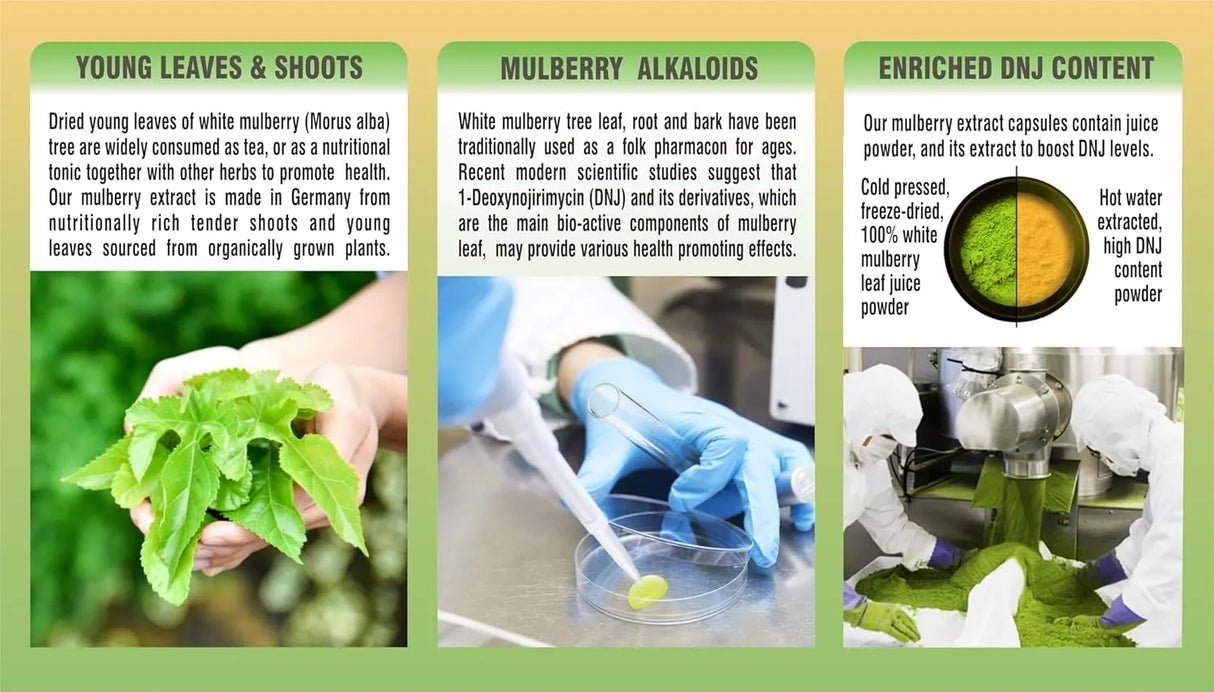 YOUNG LEAVES & SHOOTS

Dried young leaves of white mulberry (Morus alba) tree are widely consumed as tea, or as a nutritional tonic together with other herbs to promote health. Our mulberry extract is made in Germany from nutritionally rich tender shoots and young leaves sourced from organically grown plants.

MULBERRY ALKALOIDS

White mulberry tree leaf, root and bark have been traditionally used as a folk pharmacon for ages. Recent modern scientific studies suggest that 1-Deoxynojirimycin (DNJ) and its derivatives, which are the main bio-active components of mulberry leaf, may provide various health promoting effects.

ENRICHED DNJ CONTENT

Our mulberry extract capsules contain juice powder, and its extract to boost DNJ levels.

Cold pressed, freeze-dried, 100% white mulberry leaf juice powder

Hot water extracted, high DNJ content powder