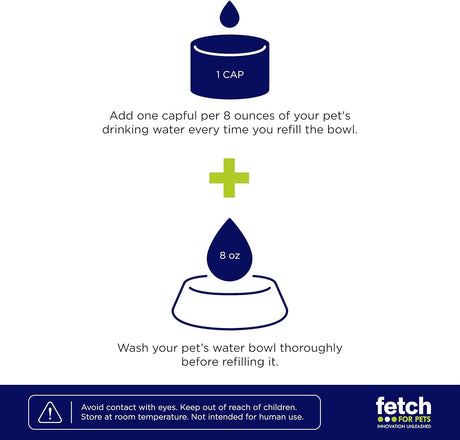 1 CAP

Add one capful per 8 ounces of your pet's drinking water every time you refill the bowl.

8 oz

Wash your pet's water bowl thoroughly before refilling it.

Avoid contact with eyes. Keep out of reach of children. Store at room temperature. Not intended for human use.

fetch
FOR PETS
INNOVATION UNLEASHED