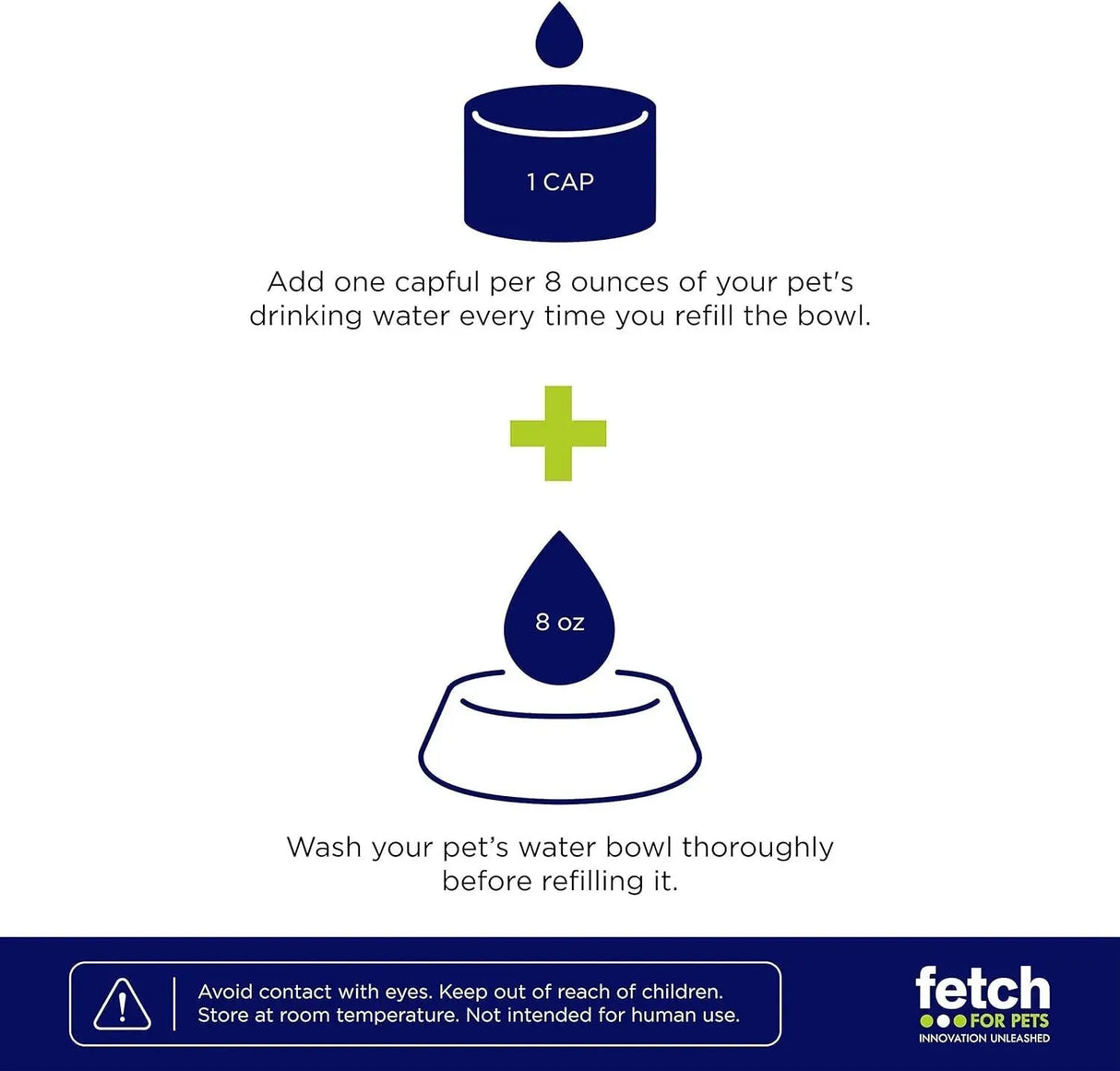 1 CAP

Add one capful per 8 ounces of your pet's drinking water every time you refill the bowl.

8 oz

Wash your pet's water bowl thoroughly before refilling it.

Avoid contact with eyes. Keep out of reach of children. Store at room temperature. Not intended for human use.

fetch
FOR PETS
INNOVATION UNLEASHED