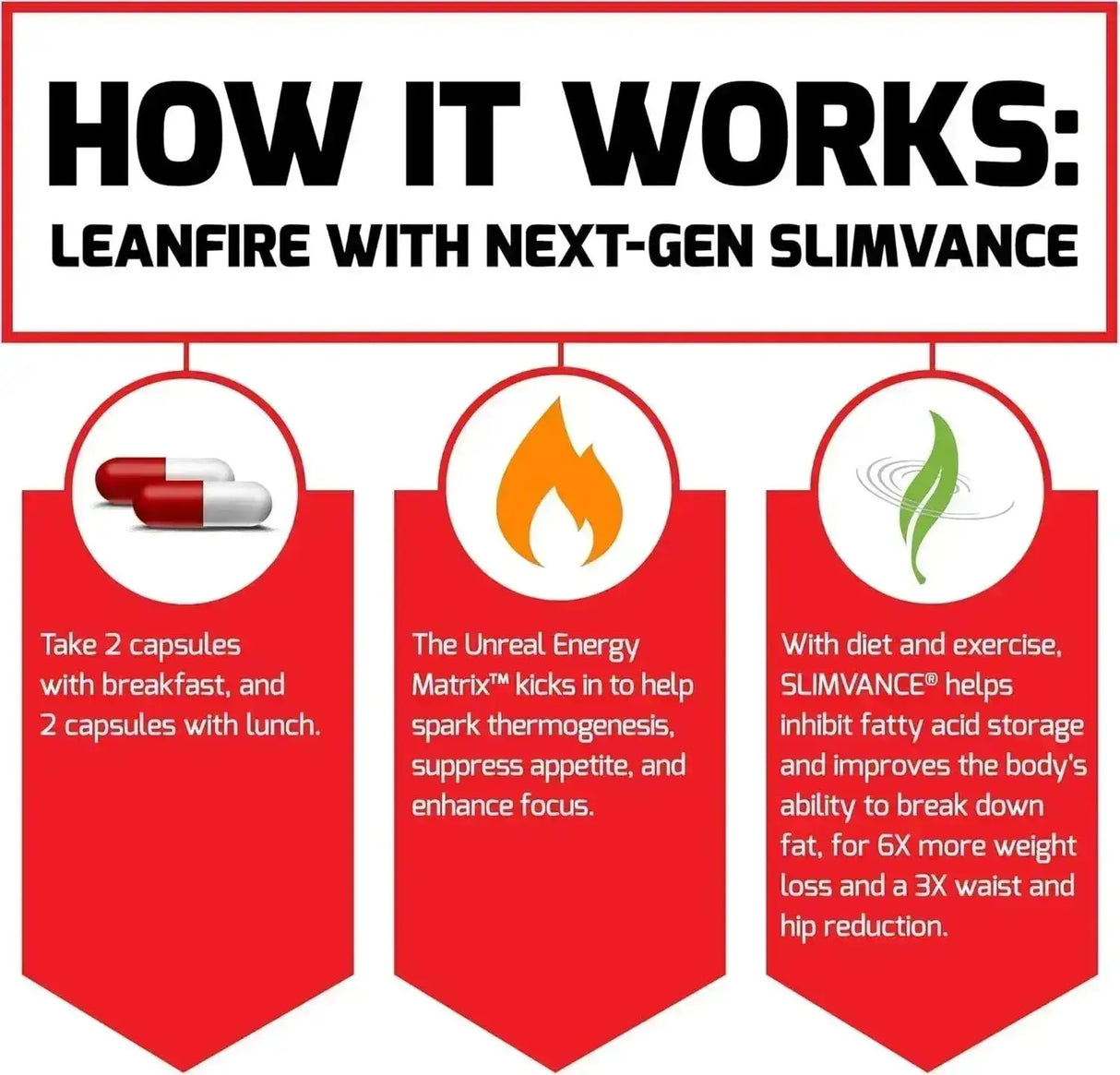 HOW IT WORKS:
LEANFIRE WITH NEXT-GEN SLIMVANCE

Take 2 capsules with breakfast, and 2 capsules with lunch.

The Unreal Energy Matrix™ kicks in to help spark thermogenesis, suppress appetite, and enhance focus.

With diet and exercise, SLIMVANCE® helps inhibit fatty acid storage and improves the body's ability to break down fat, for 6X more weight loss and a 3X waist and hip reduction.