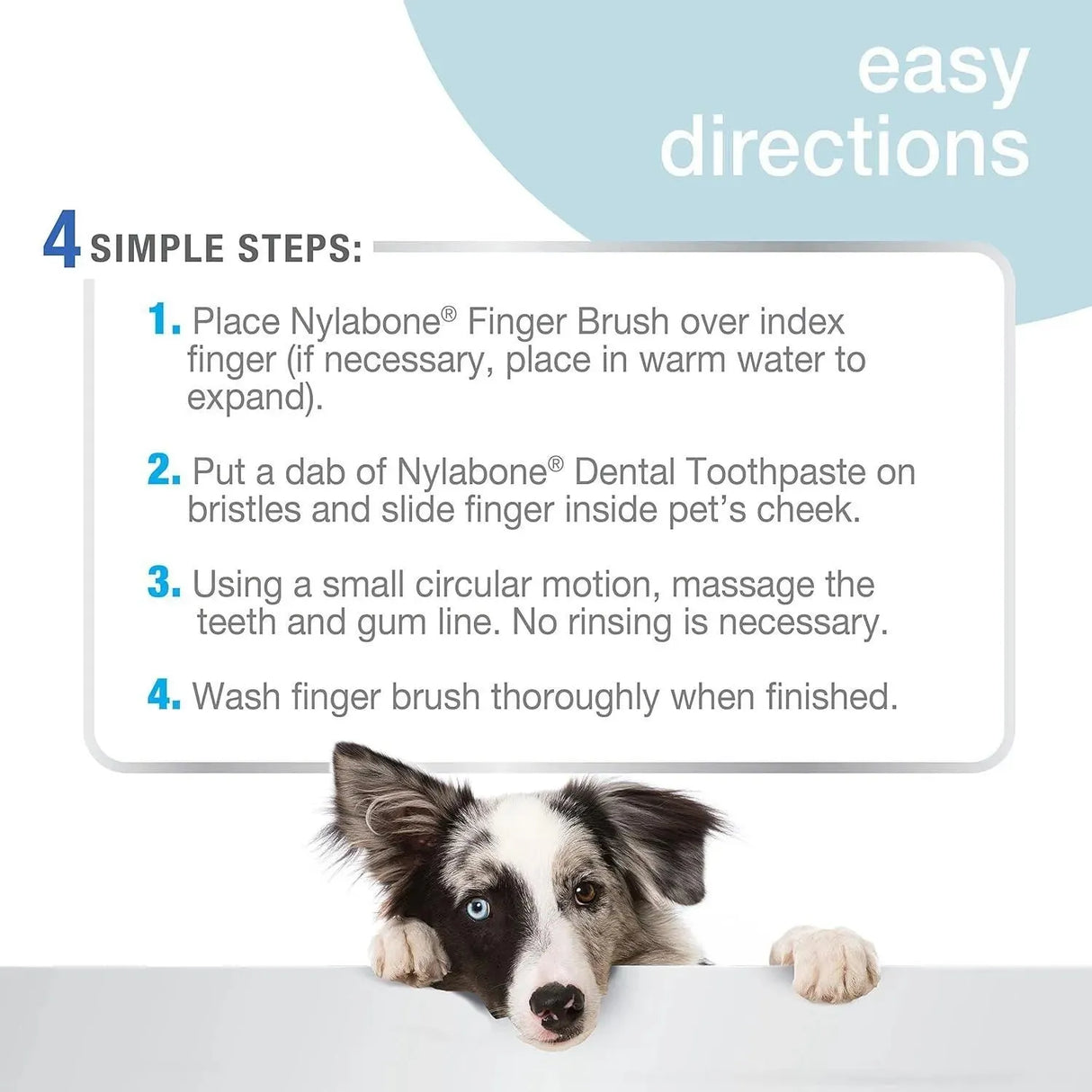 easy directions

4 SIMPLE STEPS:

1. Place Nylabone® Finger Brush over index finger (if necessary, place in warm water to expand).

2. Put a dab of Nylabone® Dental Toothpaste on bristles and slide finger inside pet's cheek.

3. Using a small circular motion, massage the teeth and gum line. No rinsing is necessary.

4. Wash finger brush thoroughly when finished.