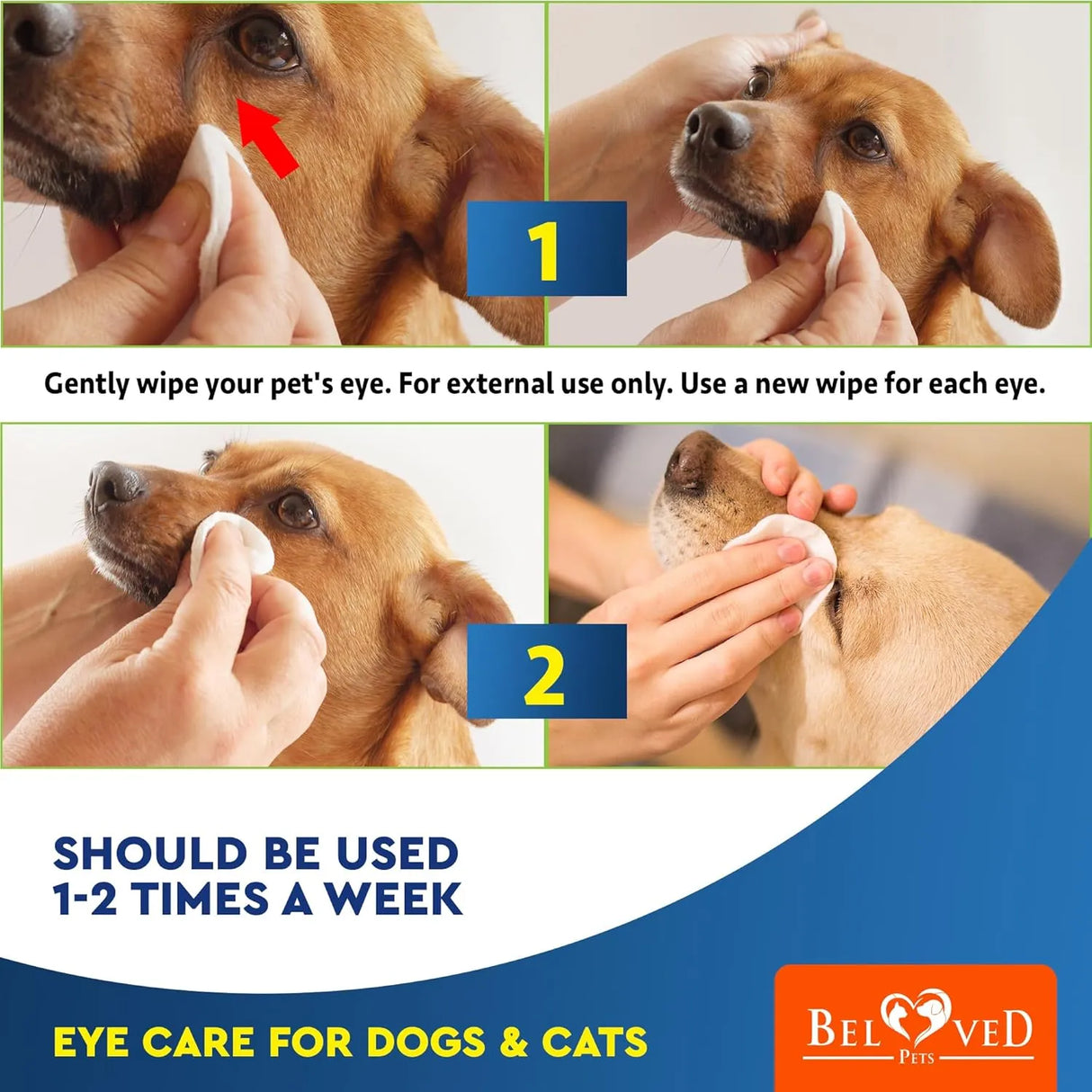 1

Gently wipe your pet's eye. For external use only. Use a new wipe for each eye.

2

SHOULD BE USED 1-2 TIMES A WEEK

EYE CARE FOR DOGS & CATS

BELOVED PETS