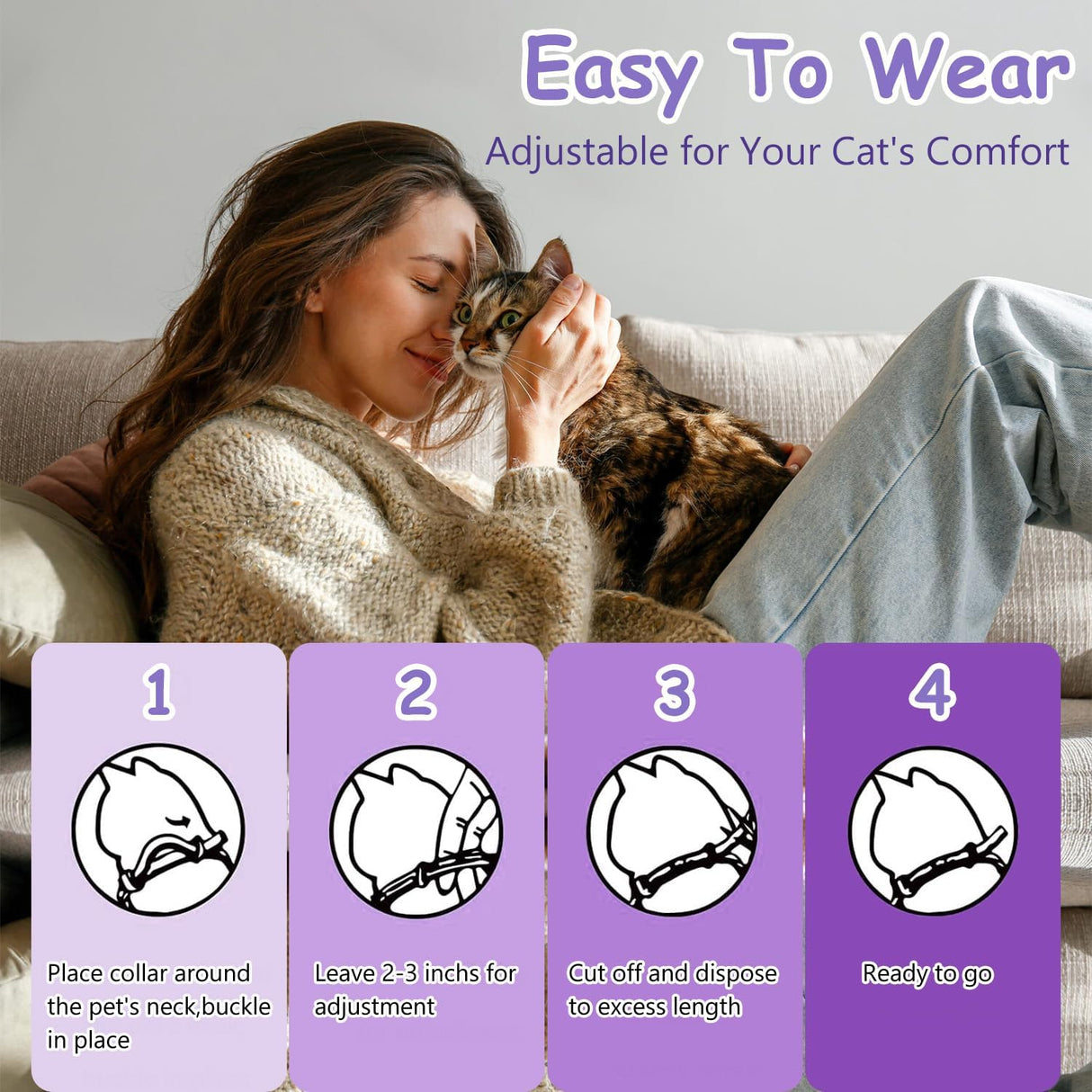 Easy To Wear

Adjustable for Your Cat's Comfort

1

Place collar around the pet's neck,buckle in place

2

Leave 2-3 inchs for adjustment

3

Cut off and dispose to excess length

4

Ready to go