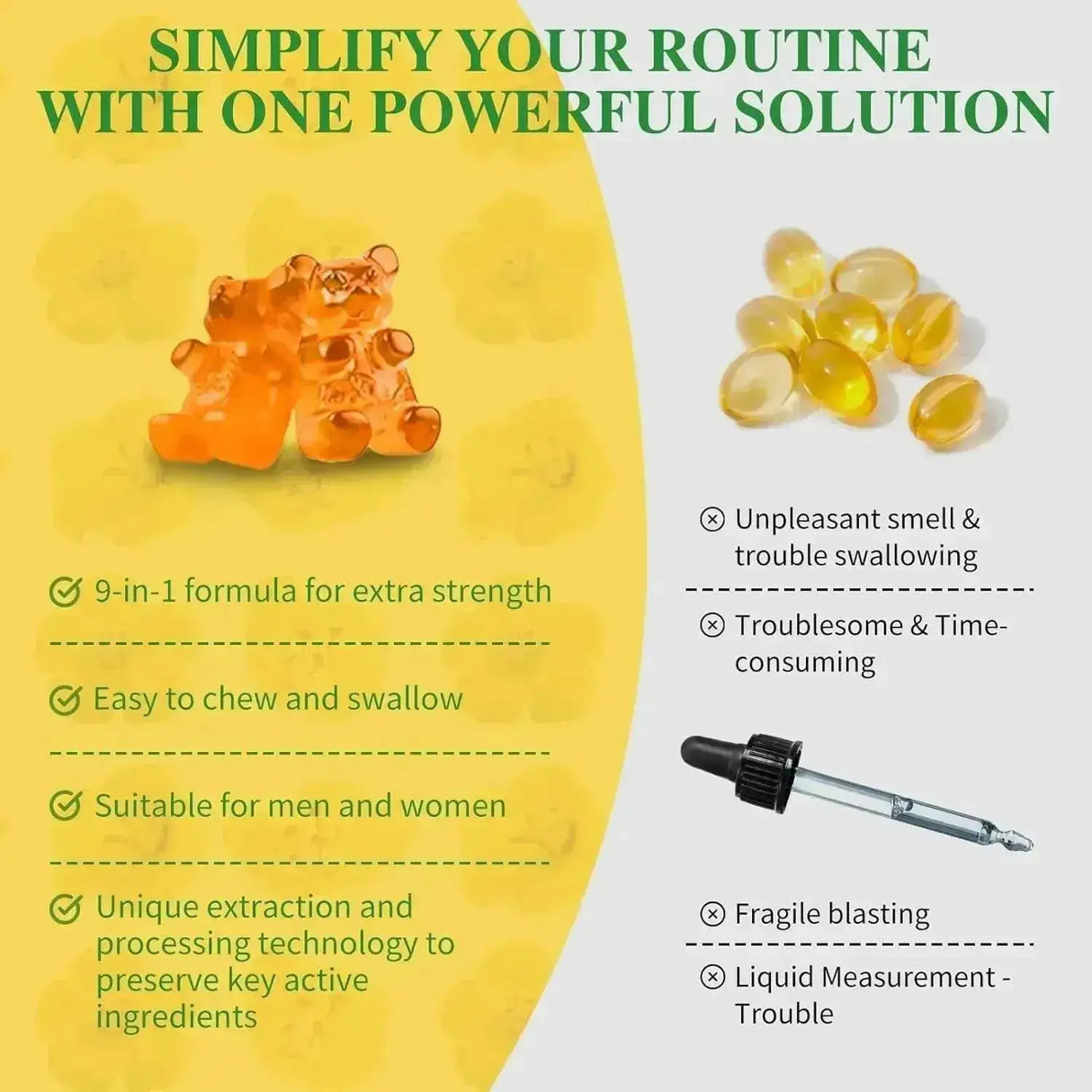 SIMPLIFY YOUR ROUTINE WITH ONE POWERFUL SOLUTION

9-in-1 formula for extra strength

Easy to chew and swallow

Suitable for men and women

Unique extraction and processing technology to preserve key active ingredients

Unpleasant smell & trouble swallowing

Troublesome & Time-consuming

Fragile blasting

Liquid Measurement - Trouble