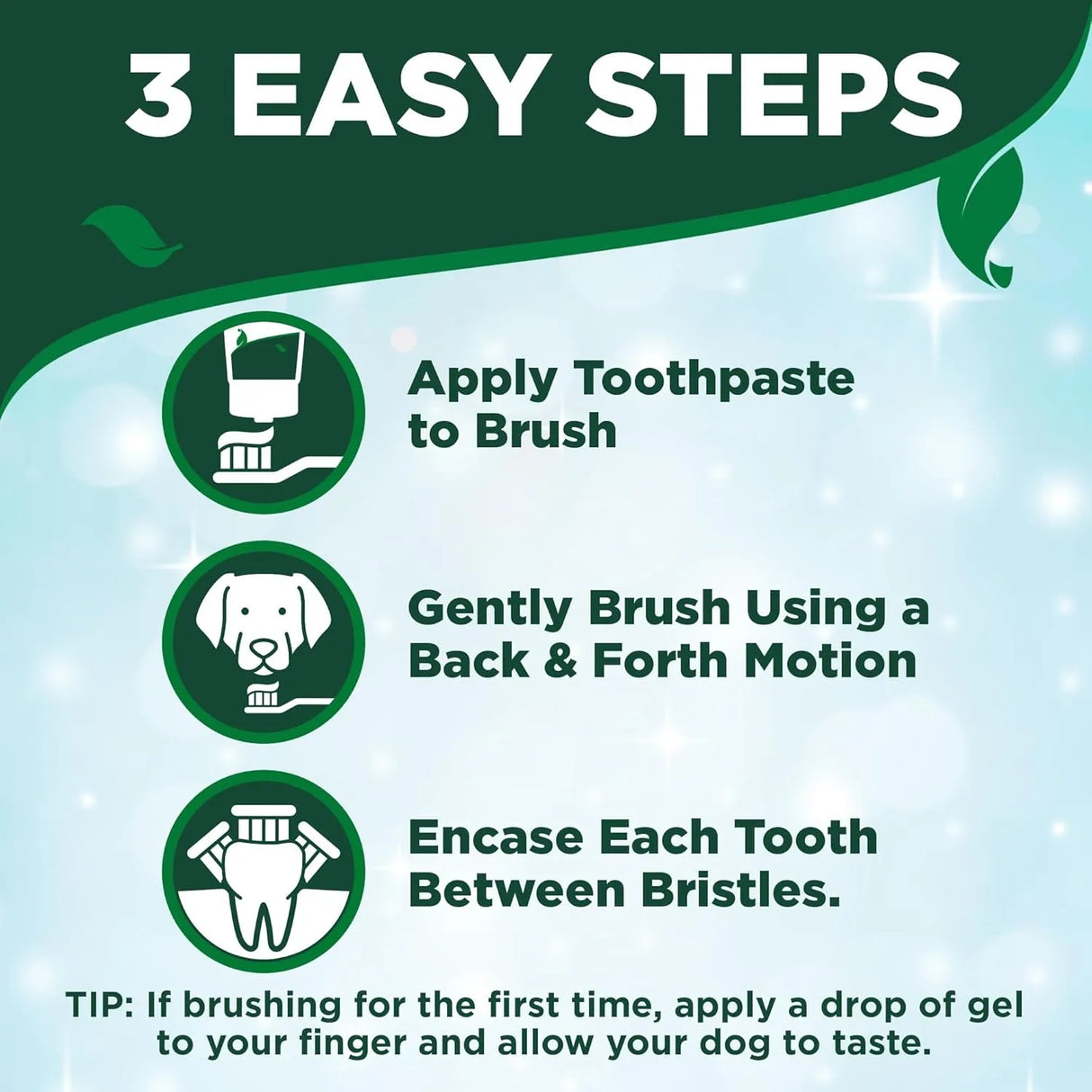 3 EASY STEPS

Apply Toothpaste to Brush

Gently Brush Using a Back & Forth Motion

Encase Each Tooth Between Bristles.

TIP: If brushing for the first time, apply a drop of gel to your finger and allow your dog to taste.