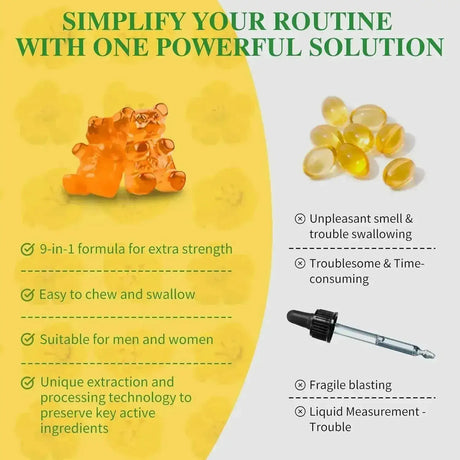 SIMPLIFY YOUR ROUTINE WITH ONE POWERFUL SOLUTION

9-in-1 formula for extra strength

Easy to chew and swallow

Suitable for men and women

Unique extraction and processing technology to preserve key active ingredients

Unpleasant smell & trouble swallowing

Troublesome & Time-consuming

Fragile blasting

Liquid Measurement - Trouble