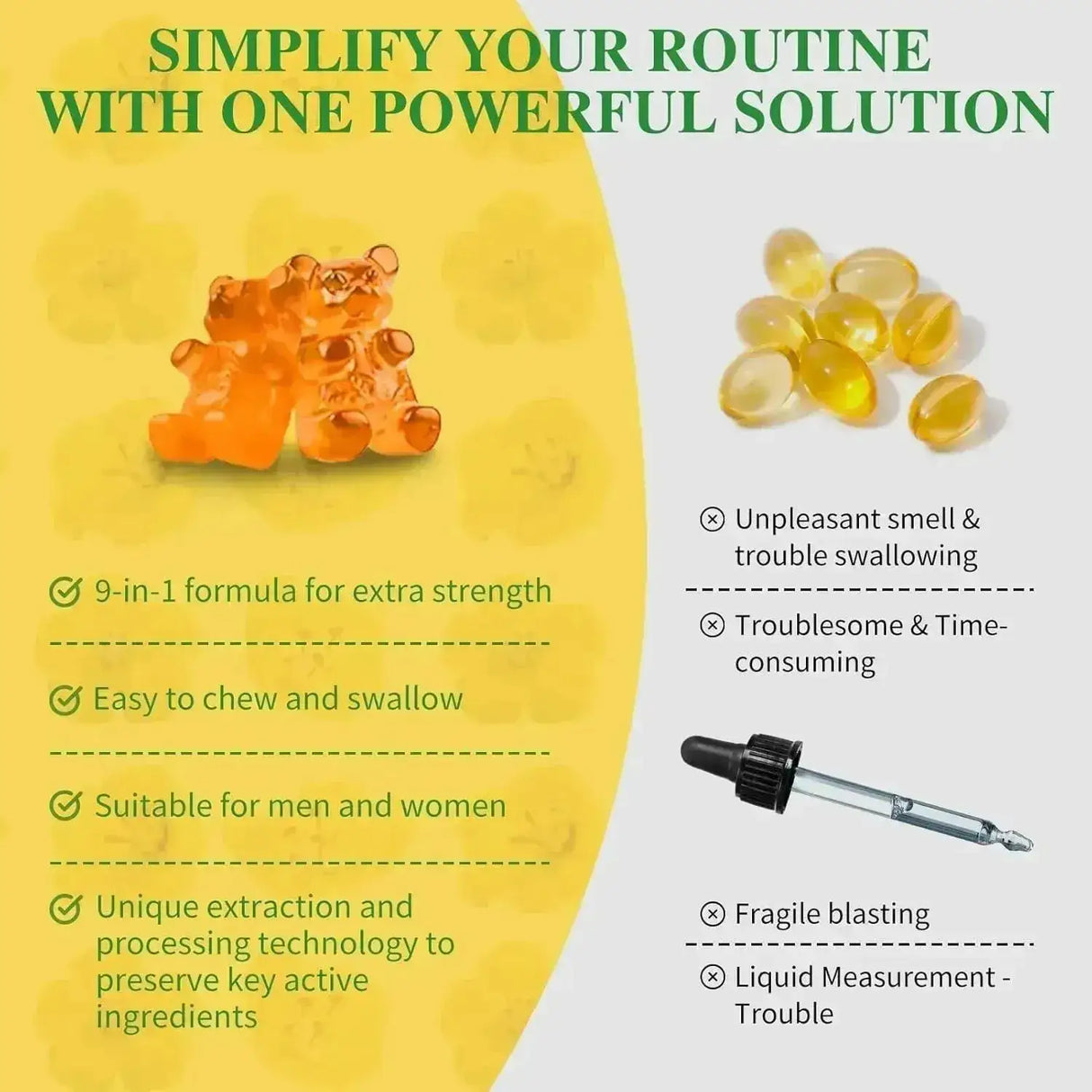 SIMPLIFY YOUR ROUTINE WITH ONE POWERFUL SOLUTION

9-in-1 formula for extra strength

Easy to chew and swallow

Suitable for men and women

Unique extraction and processing technology to preserve key active ingredients

Unpleasant smell & trouble swallowing

Troublesome & Time-consuming

Fragile blasting

Liquid Measurement - Trouble