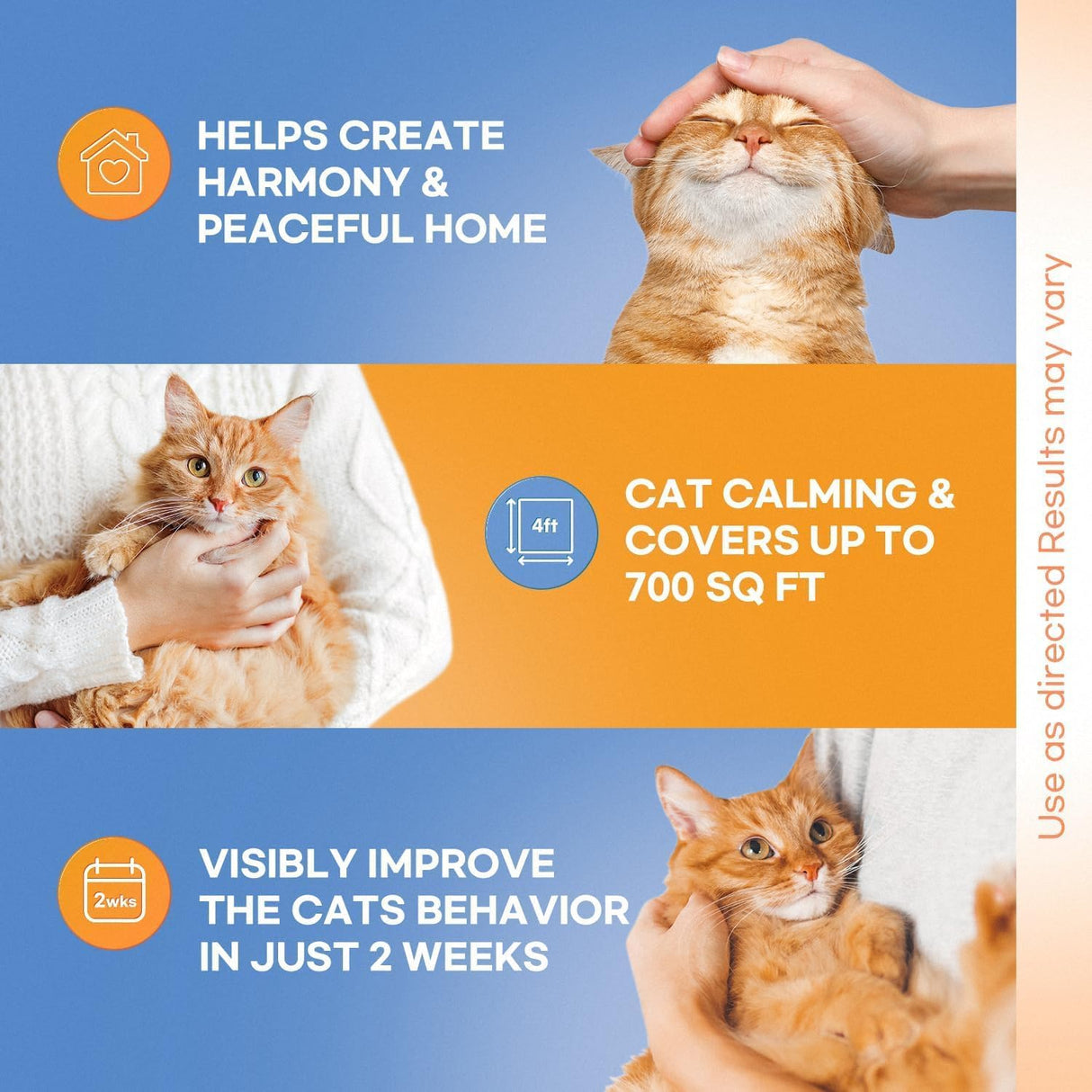 HELPS CREATE HARMONY & PEACEFUL HOME

4ft

CAT CALMING & COVERS UP TO 700 SQ FT

2wks

VISIBLY IMPROVE THE CATS BEHAVIOR IN JUST 2 WEEKS

Use as directed Results may vary