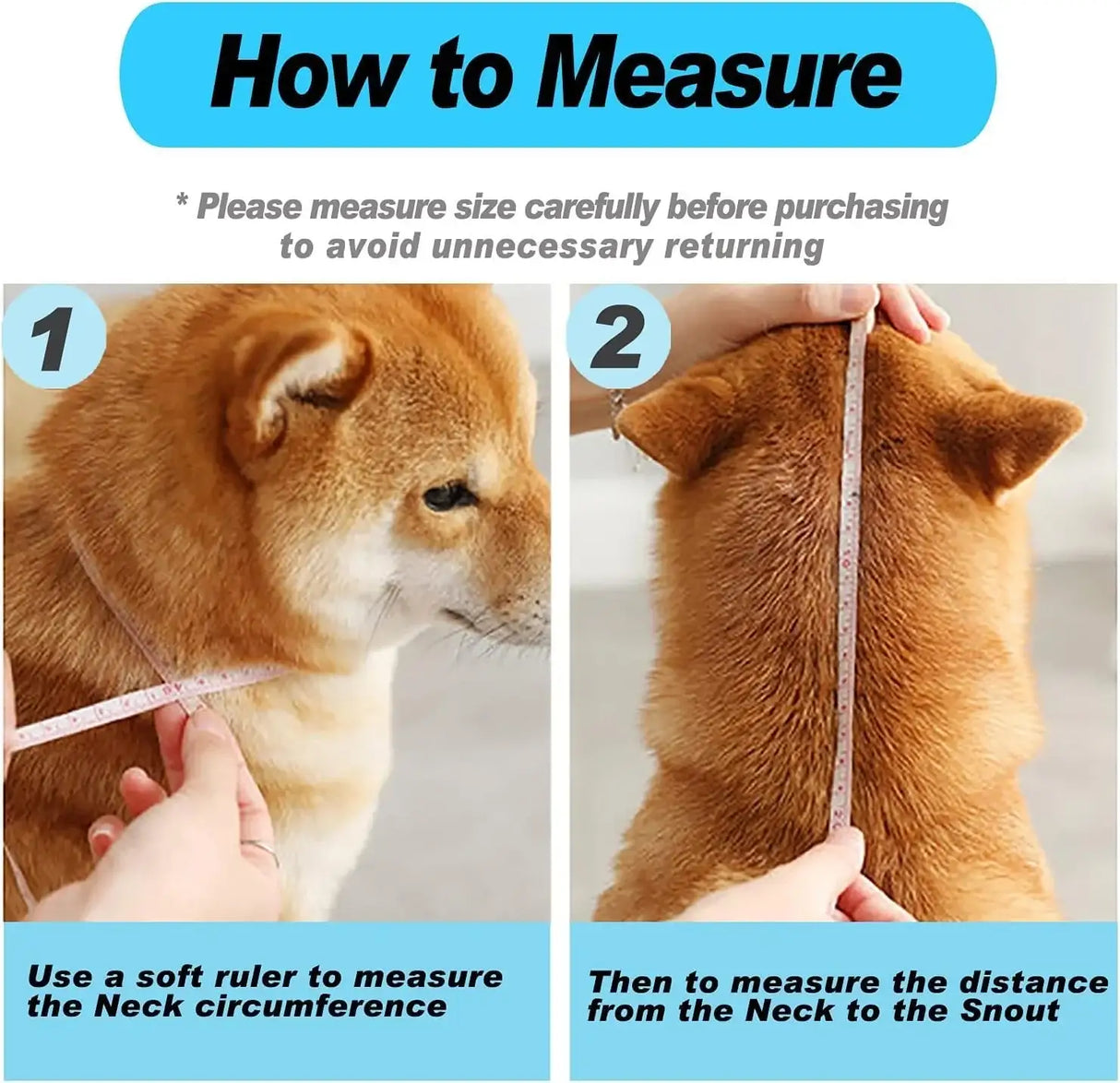 How to Measure

* Please measure size carefully before purchasing to avoid unnecessary returning

1

2

Use a soft ruler to measure the Neck circumference

Then to measure the distance from the Neck to the Snout