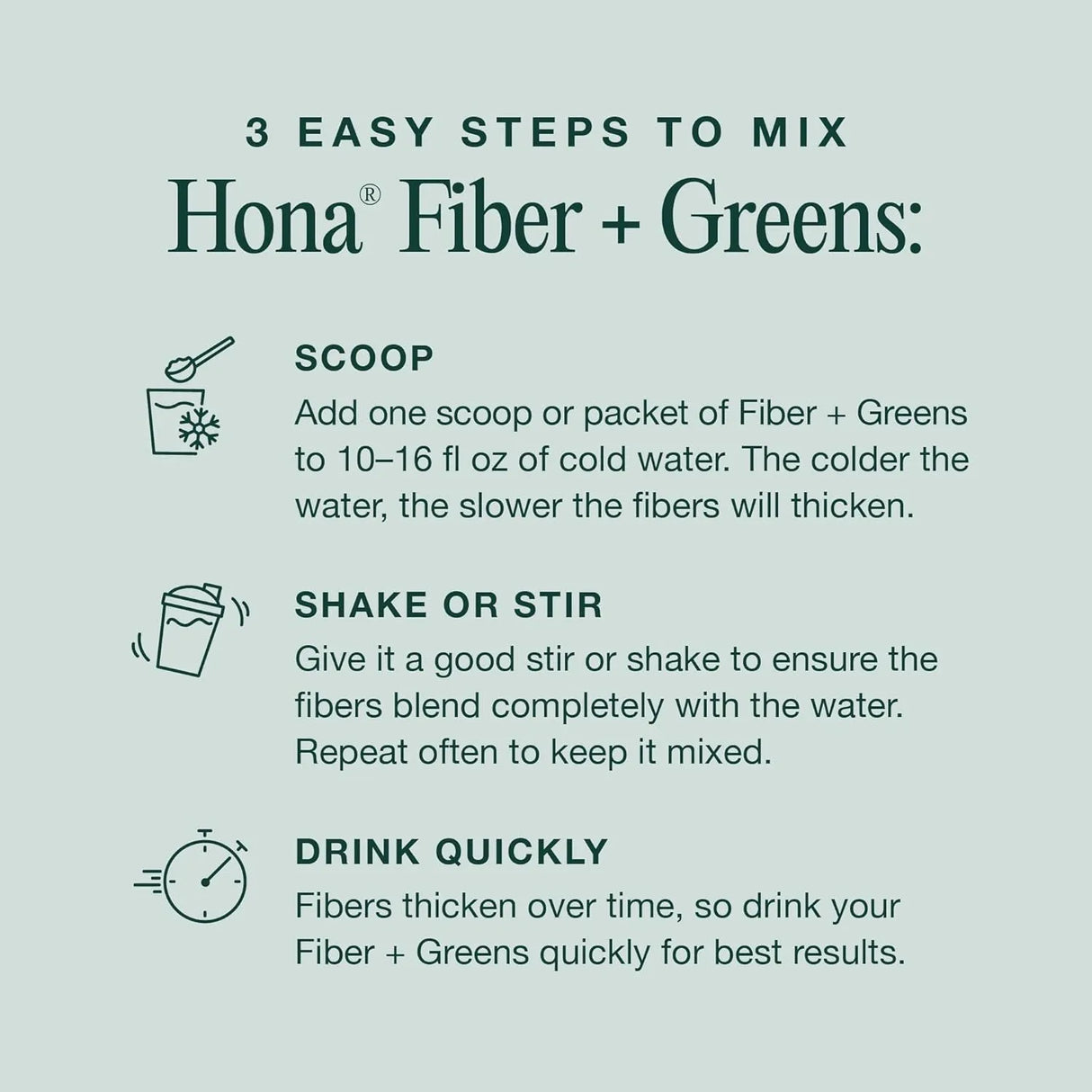 3 EASY STEPS TO MIX

Hona® Fiber + Greens:

SCOOP

Add one scoop or packet of Fiber + Greens to 10–16 fl oz of cold water. The colder the water, the slower the fibers will thicken.

SHAKE OR STIR

Give it a good stir or shake to ensure the fibers blend completely with the water. Repeat often to keep it mixed.

DRINK QUICKLY

Fibers thicken over time, so drink your Fiber + Greens quickly for best results.