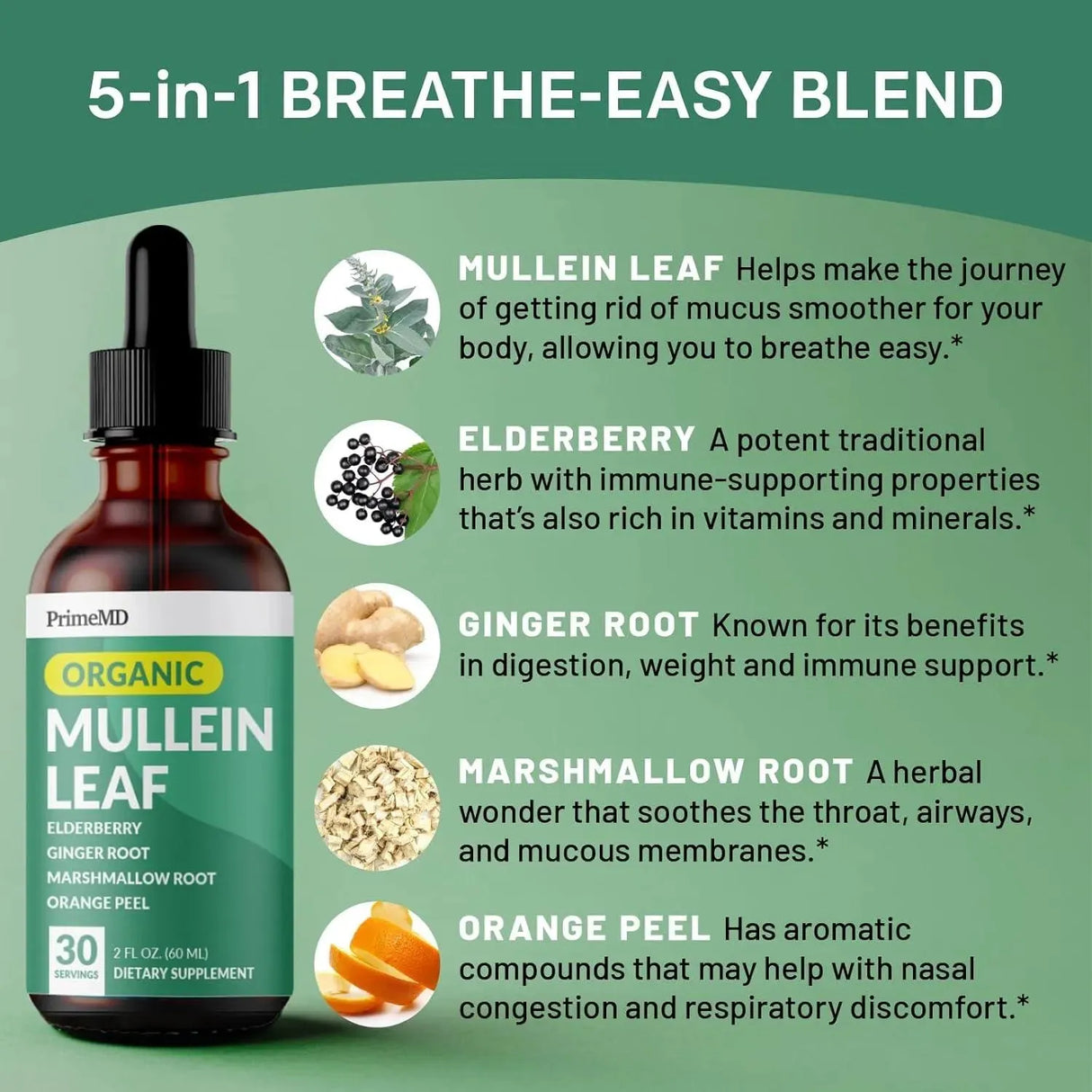 5-in-1 BREATHE-EASY BLEND

PrimeMD
ORGANIC
MULLEIN LEAF
ELDERBERRY
GINGER ROOT
MARSHMALLOW ROOT
ORANGE PEEL
30 SERVINGS
2 FL OZ. (60 ML)
DIETARY SUPPLEMENT

MULLEIN LEAF Helps make the journey of getting rid of mucus smoother for your body, allowing you to breathe easy.*

ELDERBERRY A potent traditional herb with immune-supporting properties that's also rich in vitamins and minerals.*

GINGER ROOT Known for its benefits in digestion, weight and immune support.*

MARSHMALLOW ROOT A herbal wonder that soothes the throat, airways, and mucous membranes.*

ORANGE PEEL Has aromatic compounds that may help with nasal congestion and respiratory discomfort.*