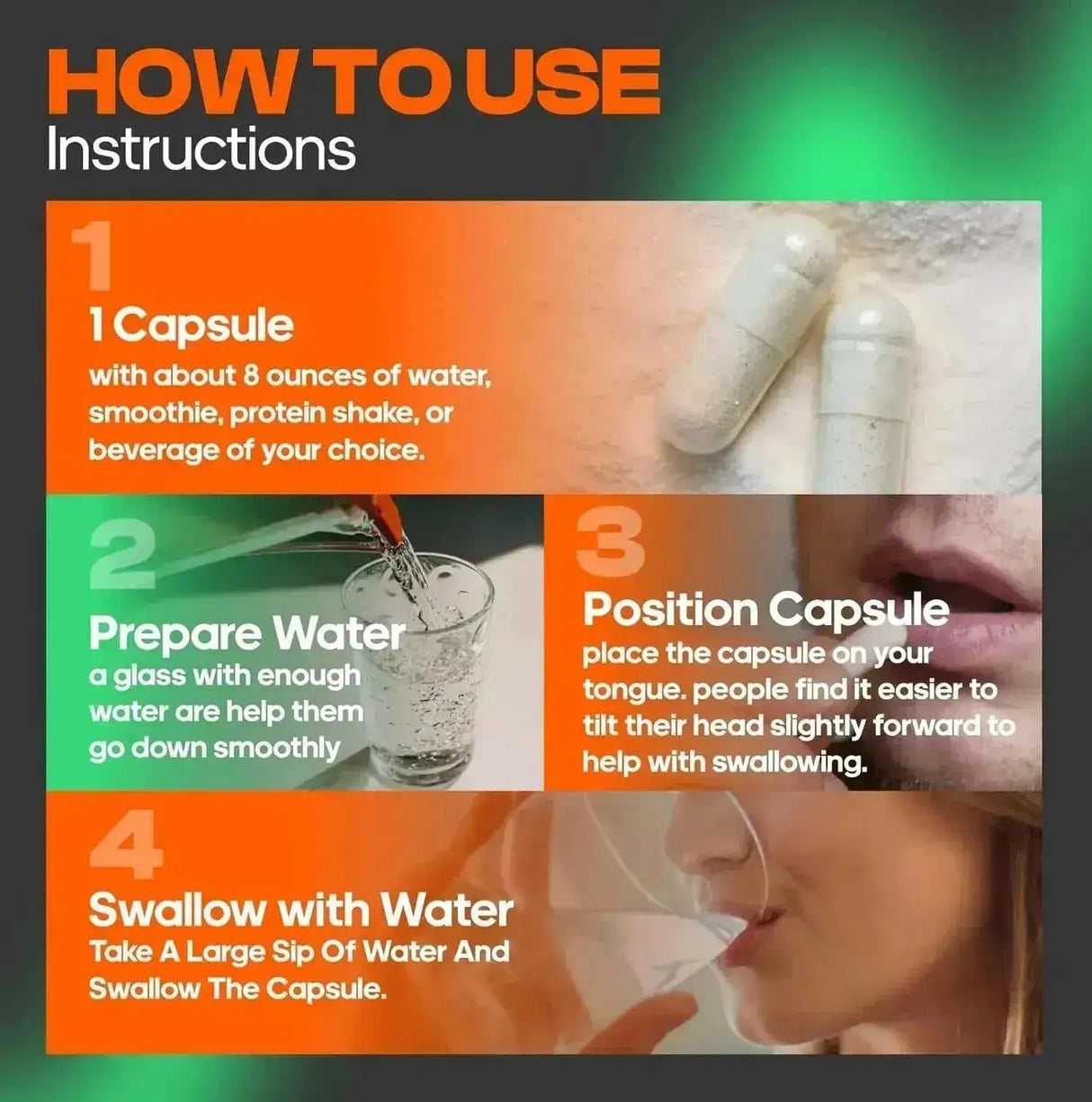 HOW TO USE
Instructions

1

1 Capsule
with about 8 ounces of water, smoothie, protein shake, or beverage of your choice.

2

Prepare Water
a glass with enough water are help them go down smoothly

3

Position Capsule
place the capsule on your tongue. people find it easier to tilt their head slightly forward to help with swallowing.

4

Swallow with Water
Take A Large Sip Of Water And Swallow The Capsule.