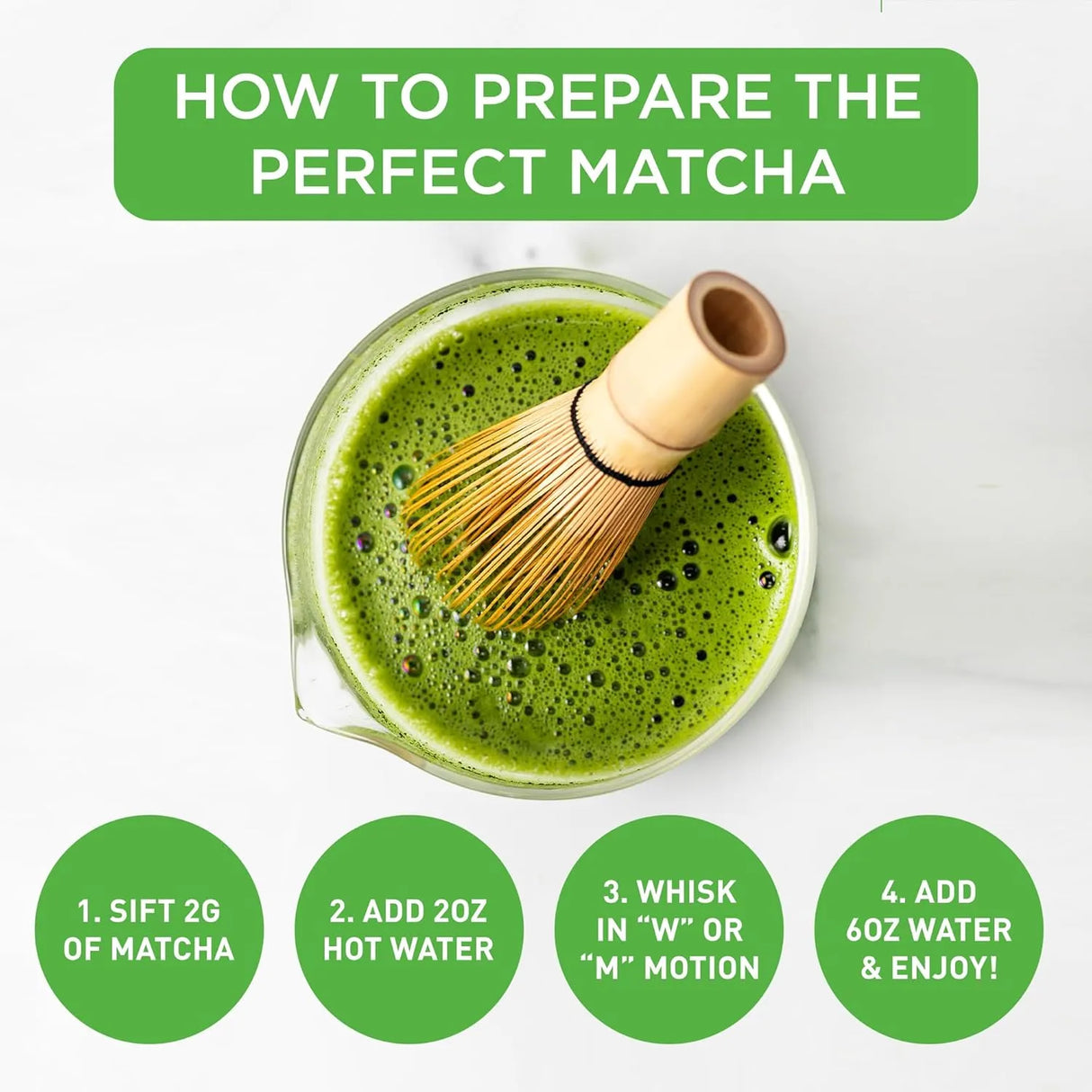 HOW TO PREPARE THE PERFECT MATCHA

1. SIFT 2G OF MATCHA

2. ADD 2OZ HOT WATER

3. WHISK IN “W” OR “M” MOTION

4. ADD 6OZ WATER & ENJOY!