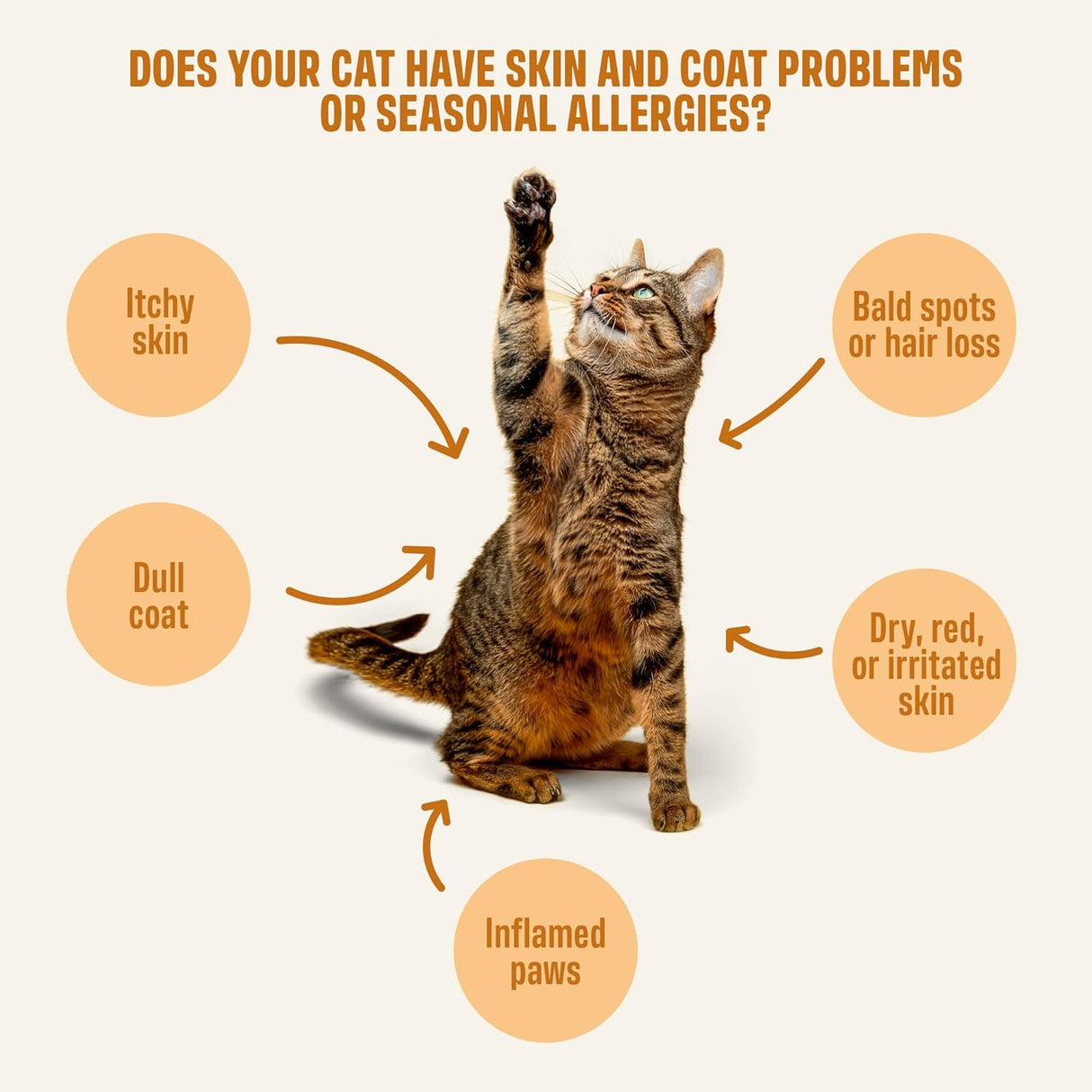 DOES YOUR CAT HAVE SKIN AND COAT PROBLEMS OR SEASONAL ALLERGIES?

Itchy skin

Bald spots or hair loss

Dull coat

Dry, red, or irritated skin

Inflamed paws