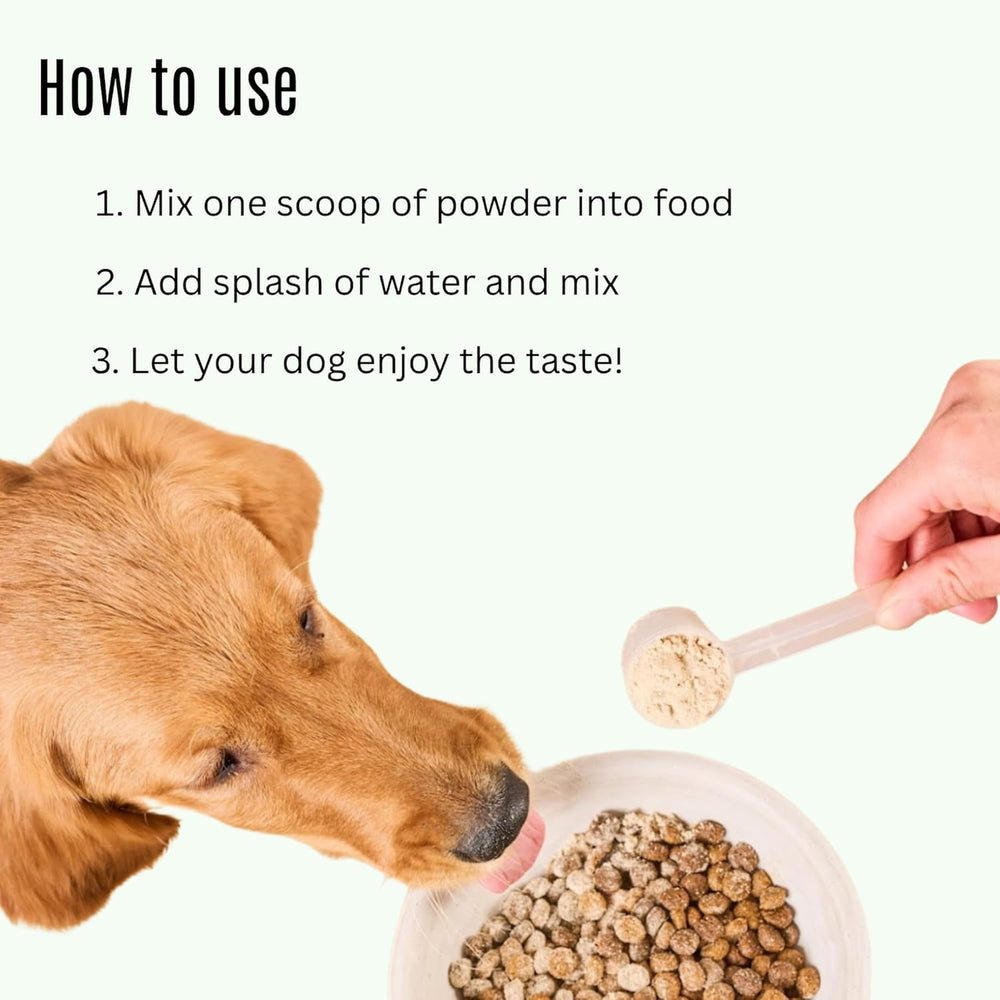 How to use

1. Mix one scoop of powder into food

2. Add splash of water and mix

3. Let your dog enjoy the taste!