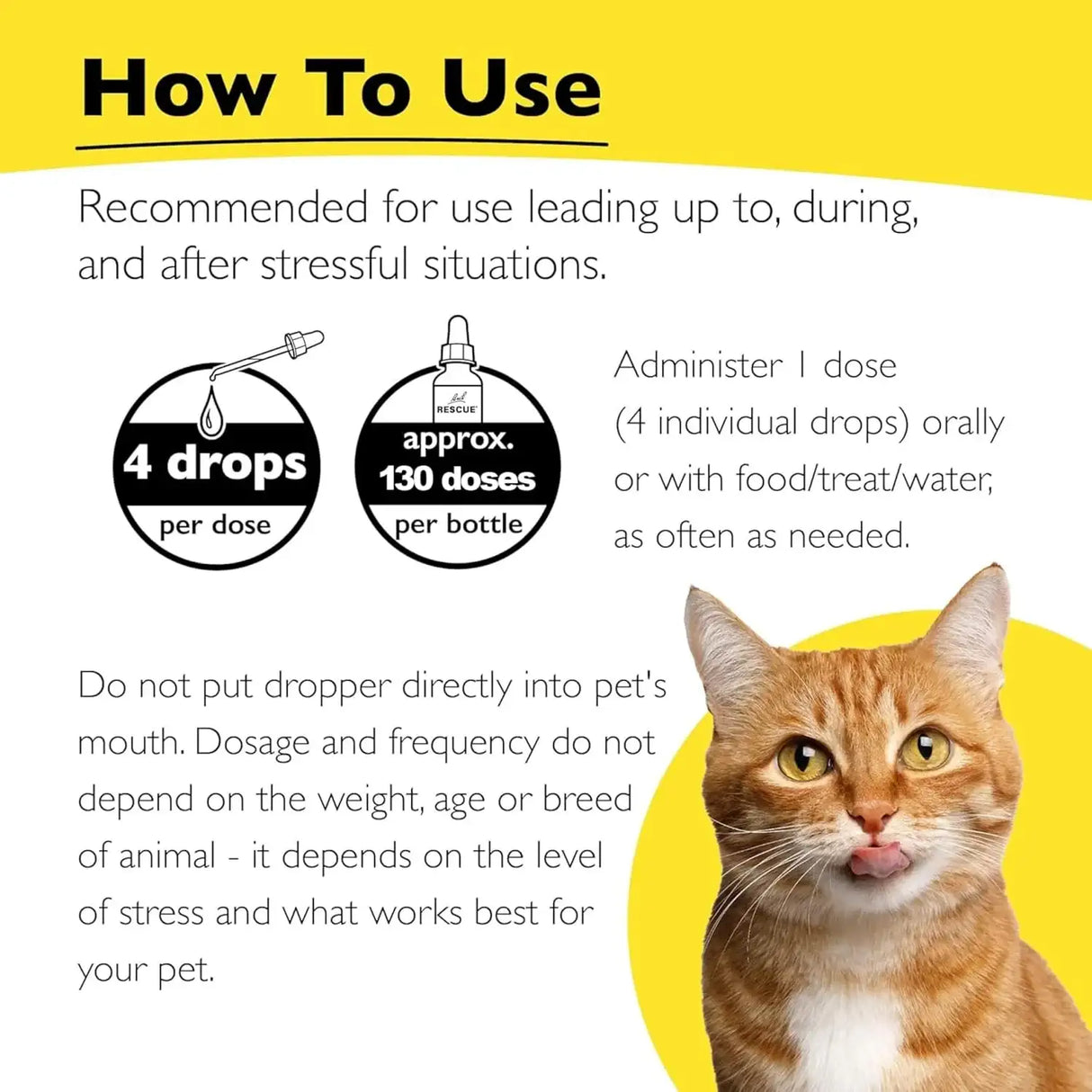 How To Use

Recommended for use leading up to, during, and after stressful situations.

4 drops
per dose

Bach
RESCUE
approx.
130 doses
per bottle

Administer 1 dose (4 individual drops) orally or with food/treat/water, as often as needed.

Do not put dropper directly into pet's mouth. Dosage and frequency do not depend on the weight, age or breed of animal - it depends on the level of stress and what works best for your pet.