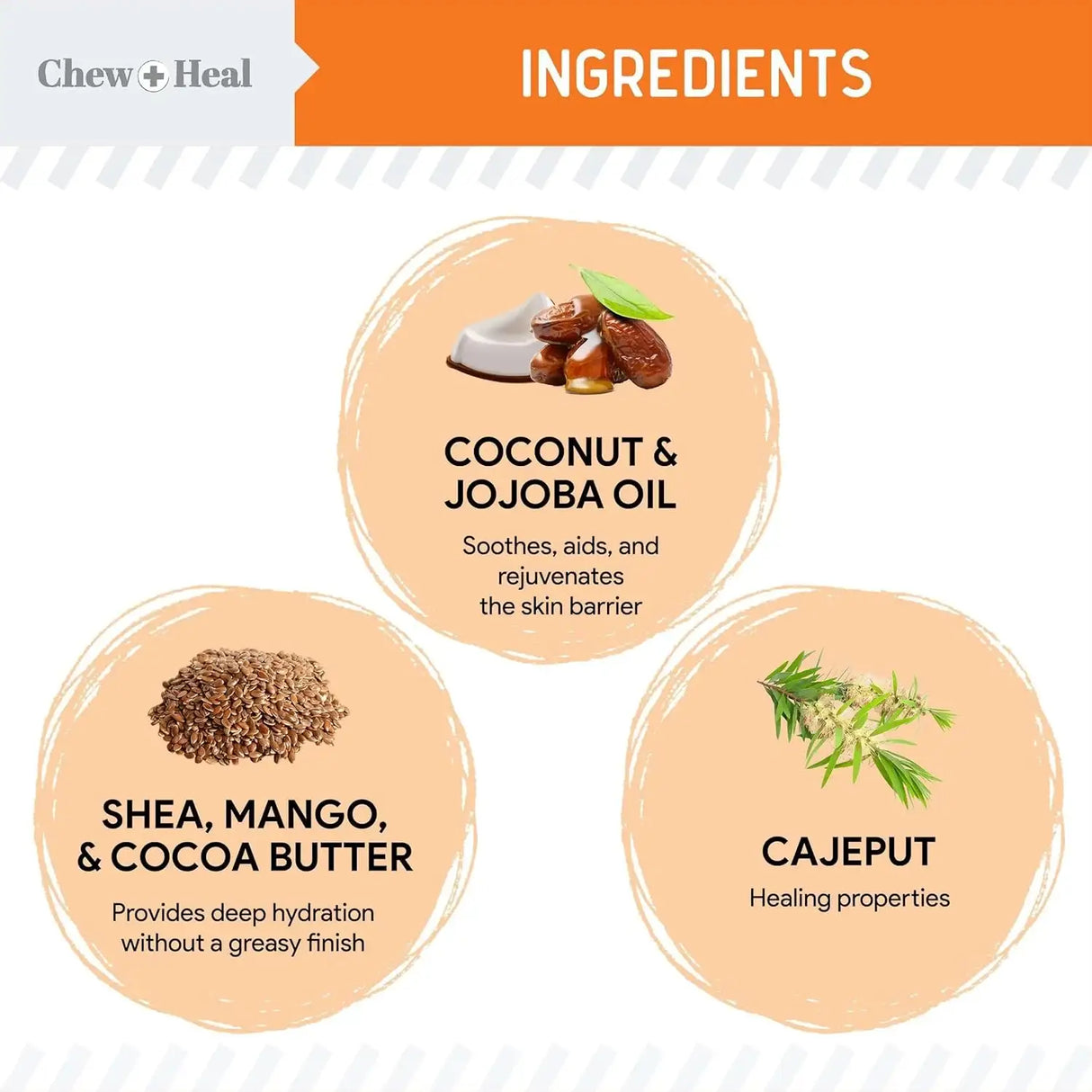 Chew + Heal

INGREDIENTS

COCONUT & JOJOBA OIL

Soothes, aids, and rejuvenates the skin barrier

SHEA, MANGO, & COCOA BUTTER

Provides deep hydration without a greasy finish

CAJEPUT

Healing properties