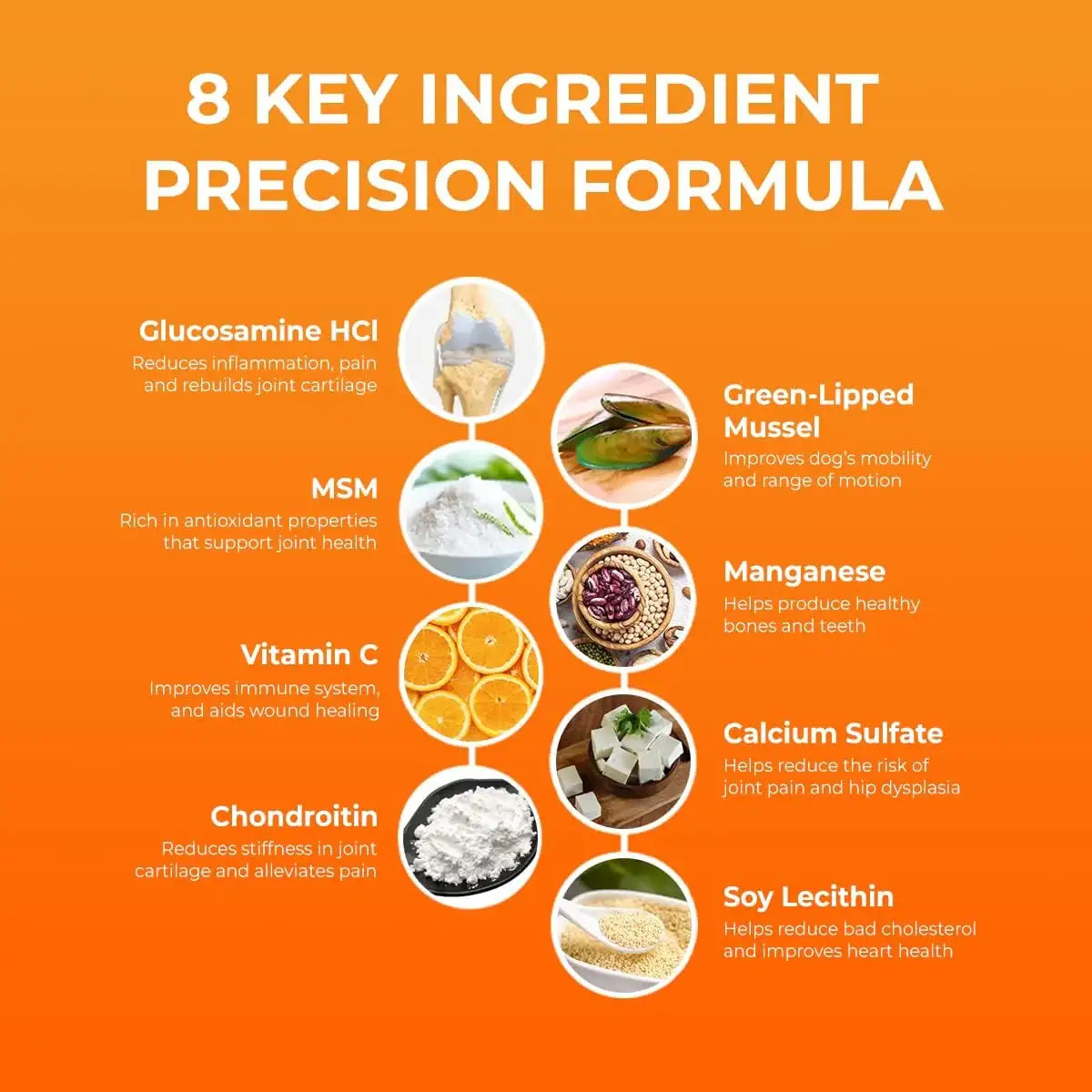 8 KEY INGREDIENT PRECISION FORMULA

Glucosamine HCl
Reduces inflammation, pain and rebuilds joint cartilage

MSM
Rich in antioxidant properties that support joint health

Vitamin C
Improves immune system, and aids wound healing

Chondroitin
Reduces stiffness in joint cartilage and alleviates pain

Green-Lipped Mussel
Improves dog's mobility and range of motion

Manganese
Helps produce healthy bones and teeth

Calcium Sulfate
Helps reduce the risk of joint pain and hip dysplasia

Soy Lecithin
Helps reduce bad cholesterol and improves heart health