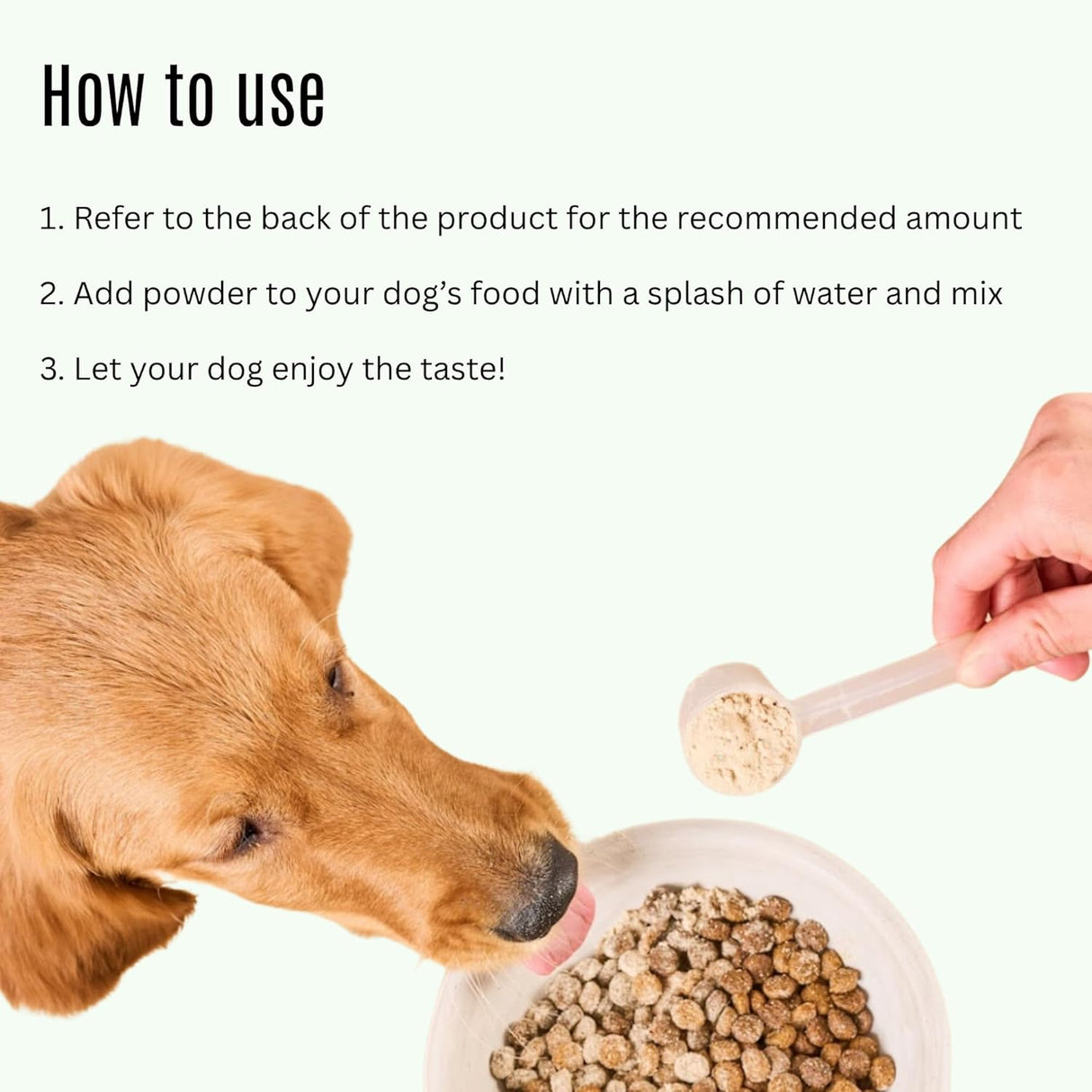 How to use

1. Refer to the back of the product for the recommended amount

2. Add powder to your dog’s food with a splash of water and mix

3. Let your dog enjoy the taste!