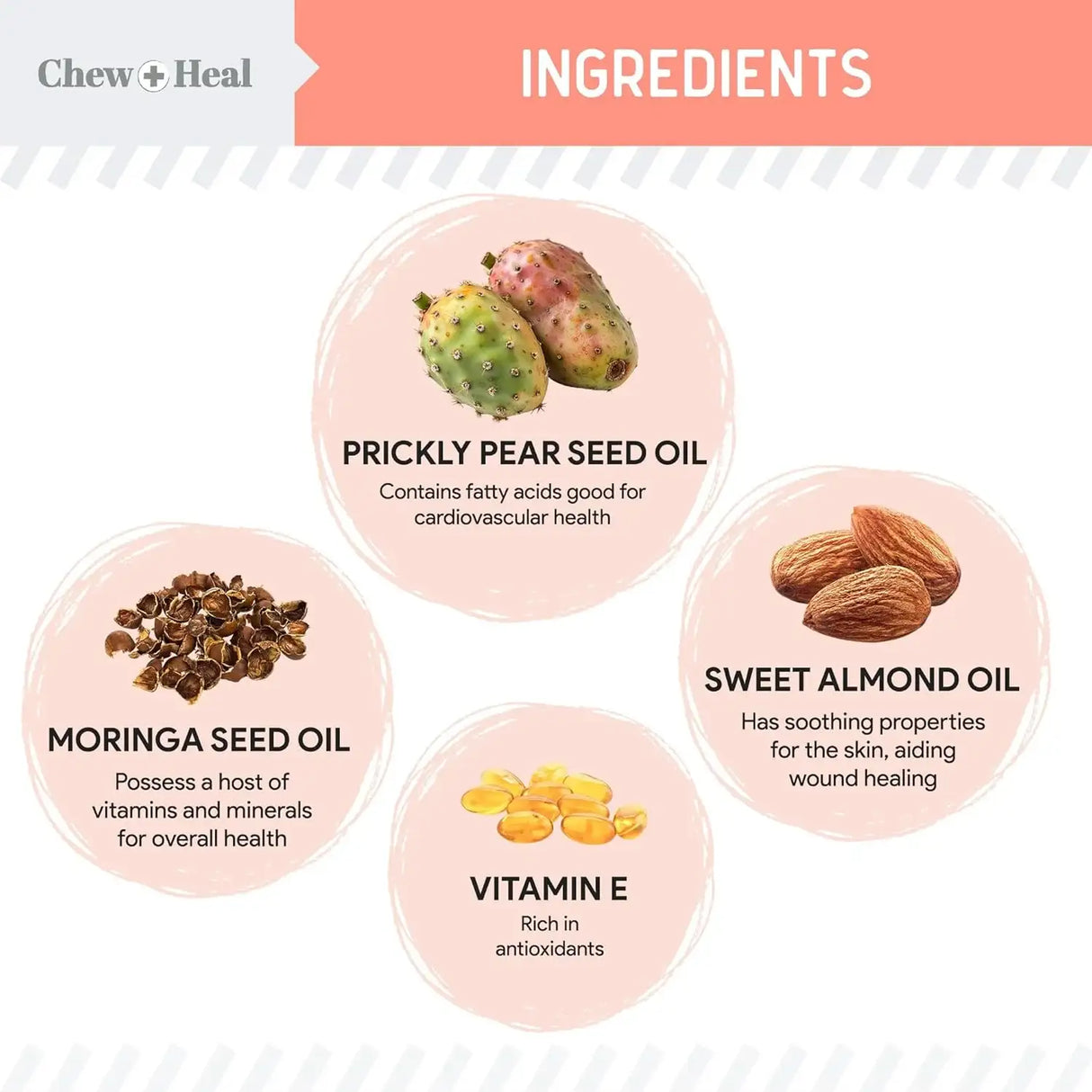 Chew + Heal

INGREDIENTS

PRICKLY PEAR SEED OIL
Contains fatty acids good for cardiovascular health

MORINGA SEED OIL
Possess a host of vitamins and minerals for overall health

SWEET ALMOND OIL
Has soothing properties for the skin, aiding wound healing

VITAMIN E
Rich in antioxidants