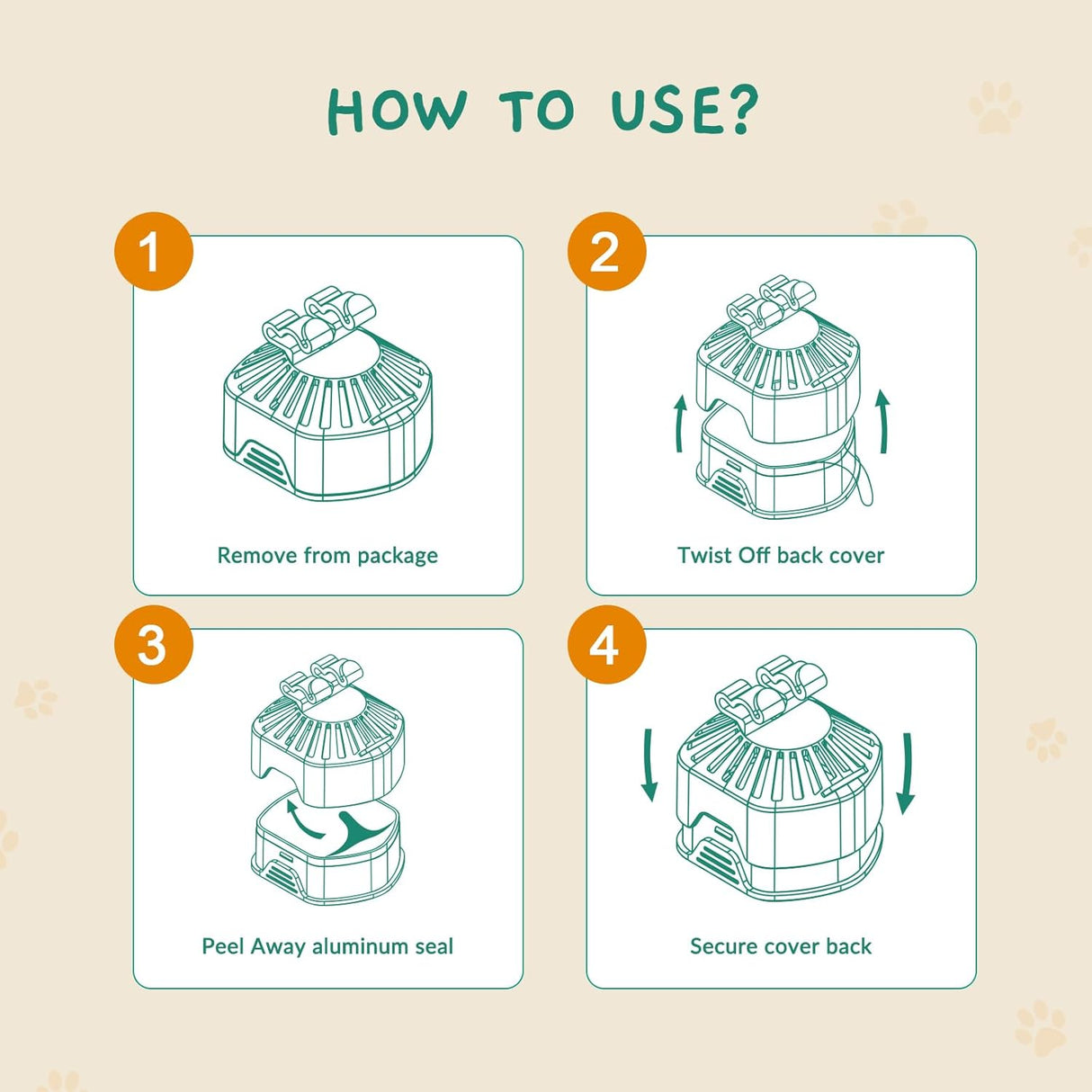 HOW TO USE?

1

Remove from package

2

Twist Off back cover

3

Peel Away aluminum seal

4

Secure cover back