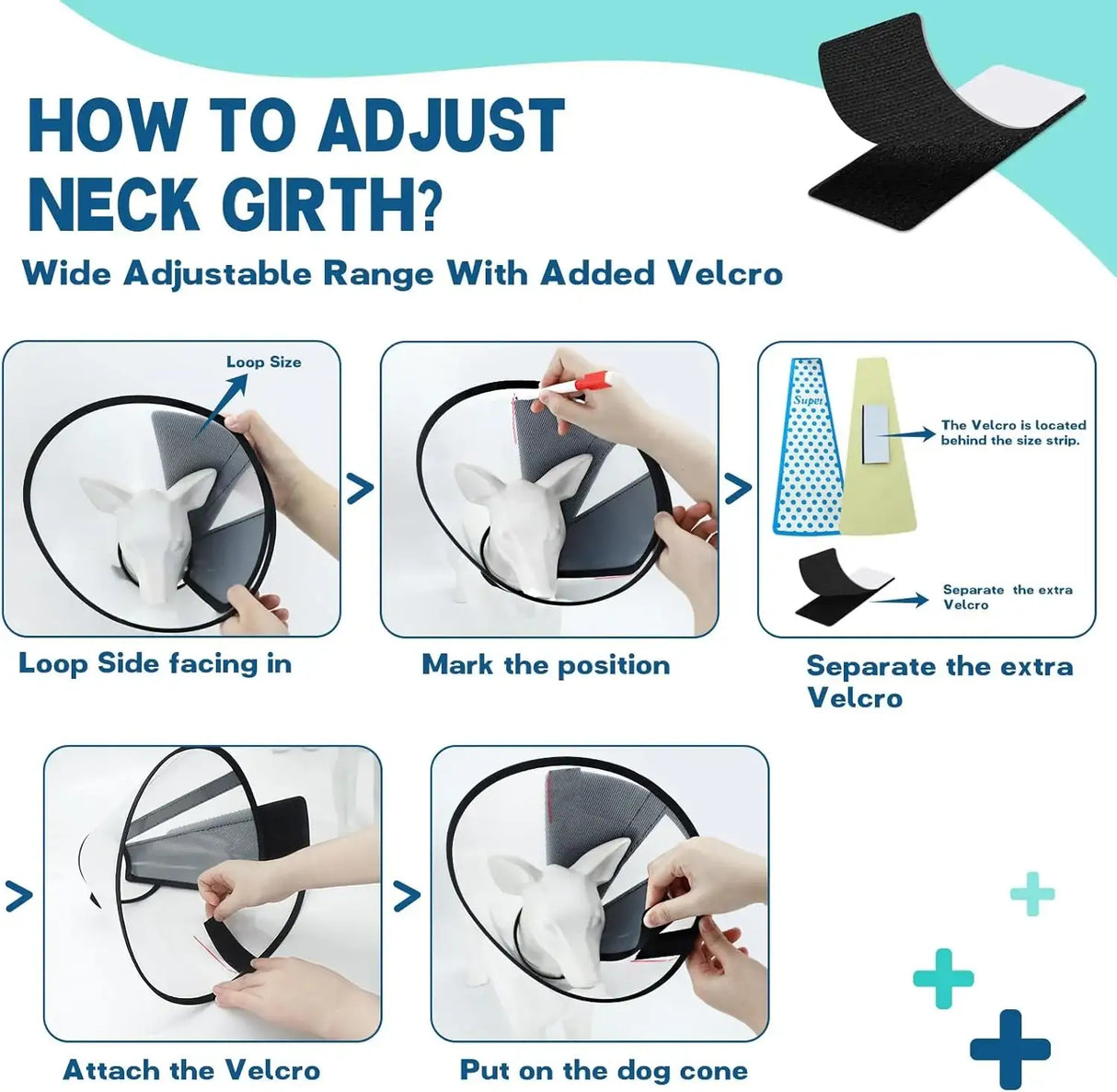 HOW TO ADJUST NECK GIRTH?

Wide Adjustable Range With Added Velcro

Loop Size

Loop Side facing in

Mark the position

Super

The Velcro is located behind the size strip.

Separate the extra Velcro

Separate the extra Velcro

Attach the Velcro

Put on the dog cone