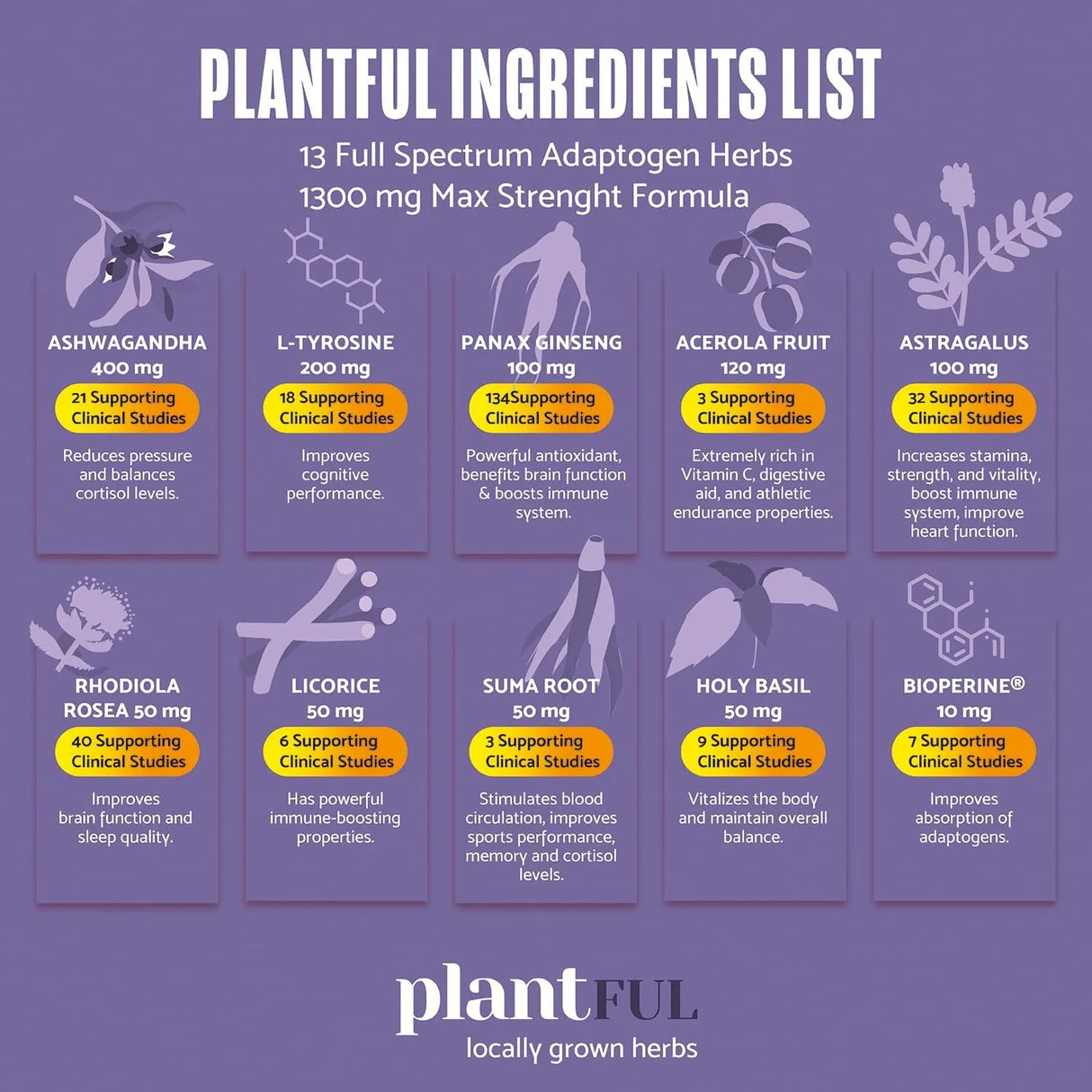 PLANTFUL INGREDIENTS LIST

13 Full Spectrum Adaptogen Herbs
1300 mg Max Strenght Formula

ASHWAGANDHA
400 mg
21 Supporting Clinical Studies
Reduces pressure and balances cortisol levels.

L-TYROSINE
200 mg
18 Supporting Clinical Studies
Improves cognitive performance.

PANAX GINSENG
100 mg
134Supporting Clinical Studies
Powerful antioxidant, benefits brain function & boosts immune system.

ACEROLA FRUIT
120 mg
3 Supporting Clinical Studies
Extremely rich in Vitamin C, digestive aid, and athletic endurance properties.

ASTRAGALUS
100 mg
32 Supporting Clinical Studies
Increases stamina, strength, and vitality, boost immune system, improve heart function.

RHODIOLA ROSEA 50 mg
40 Supporting Clinical Studies
Improves brain function and sleep quality.

LICORICE
50 mg
6 Supporting Clinical Studies
Has powerful immune-boosting properties.

SUMA ROOT
50 mg
3 Supporting Clinical Studies
Stimulates blood circulation, improves sports performance, memory and cortisol levels.

HOLY BASIL
50 mg
9 Supporting Clinical Studies
Vitalizes the body and maintain overall balance.

BIOPERINE®
10 mg
7 Supporting Clinical Studies
Improves absorption of adaptogens.

plantFUL
locally grown herbs