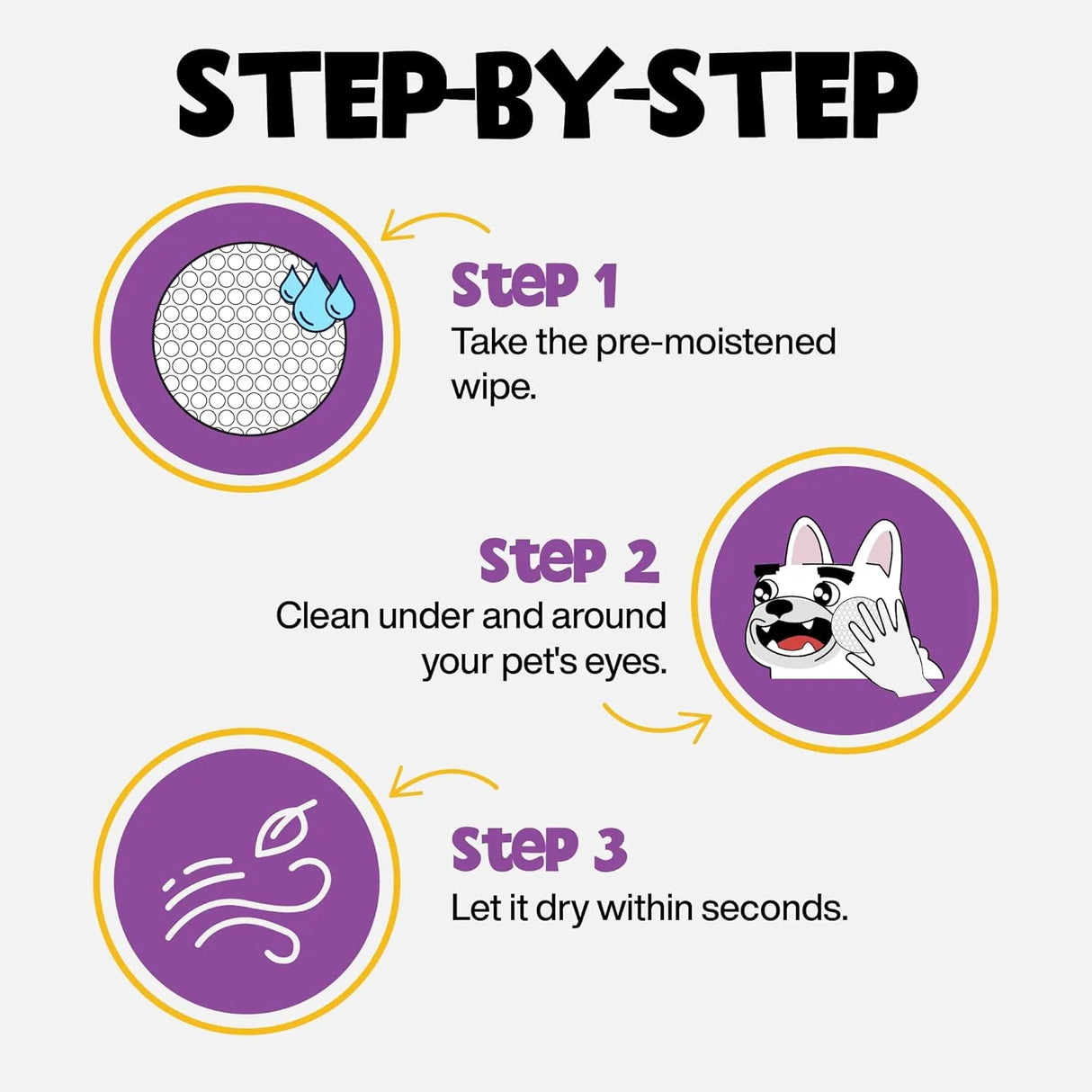 STEP-BY-STEP

Step 1
Take the pre-moistened wipe.

Step 2
Clean under and around your pet's eyes.

Step 3
Let it dry within seconds.