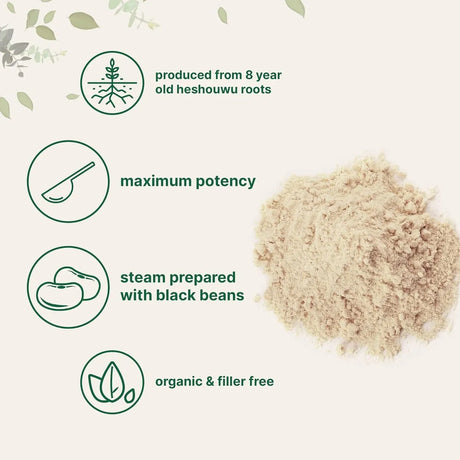 produced from 8 year old heshouwu roots

maximum potency

steam prepared with black beans

organic & filler free