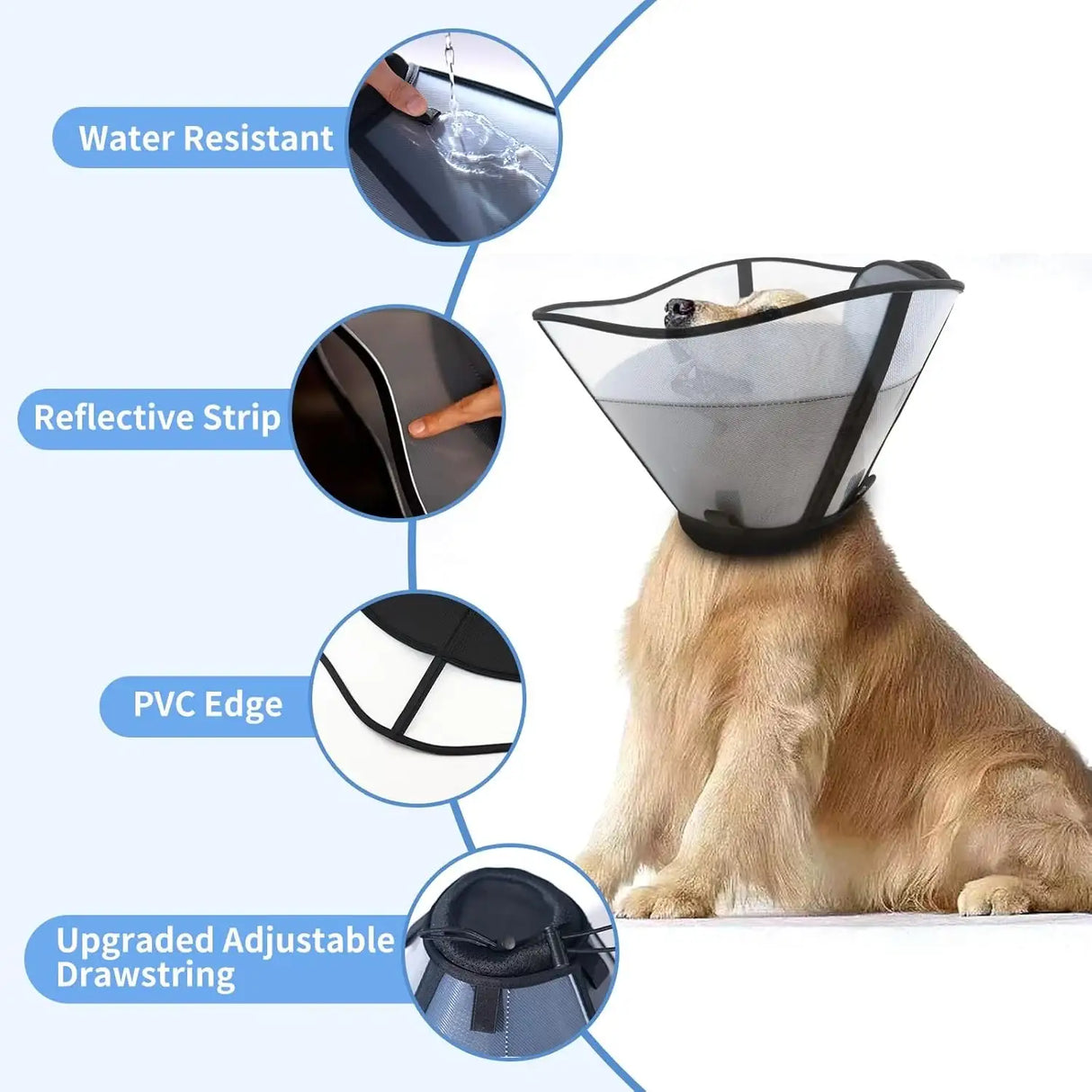 Water Resistant

Reflective Strip

PVC Edge

Upgraded Adjustable Drawstring