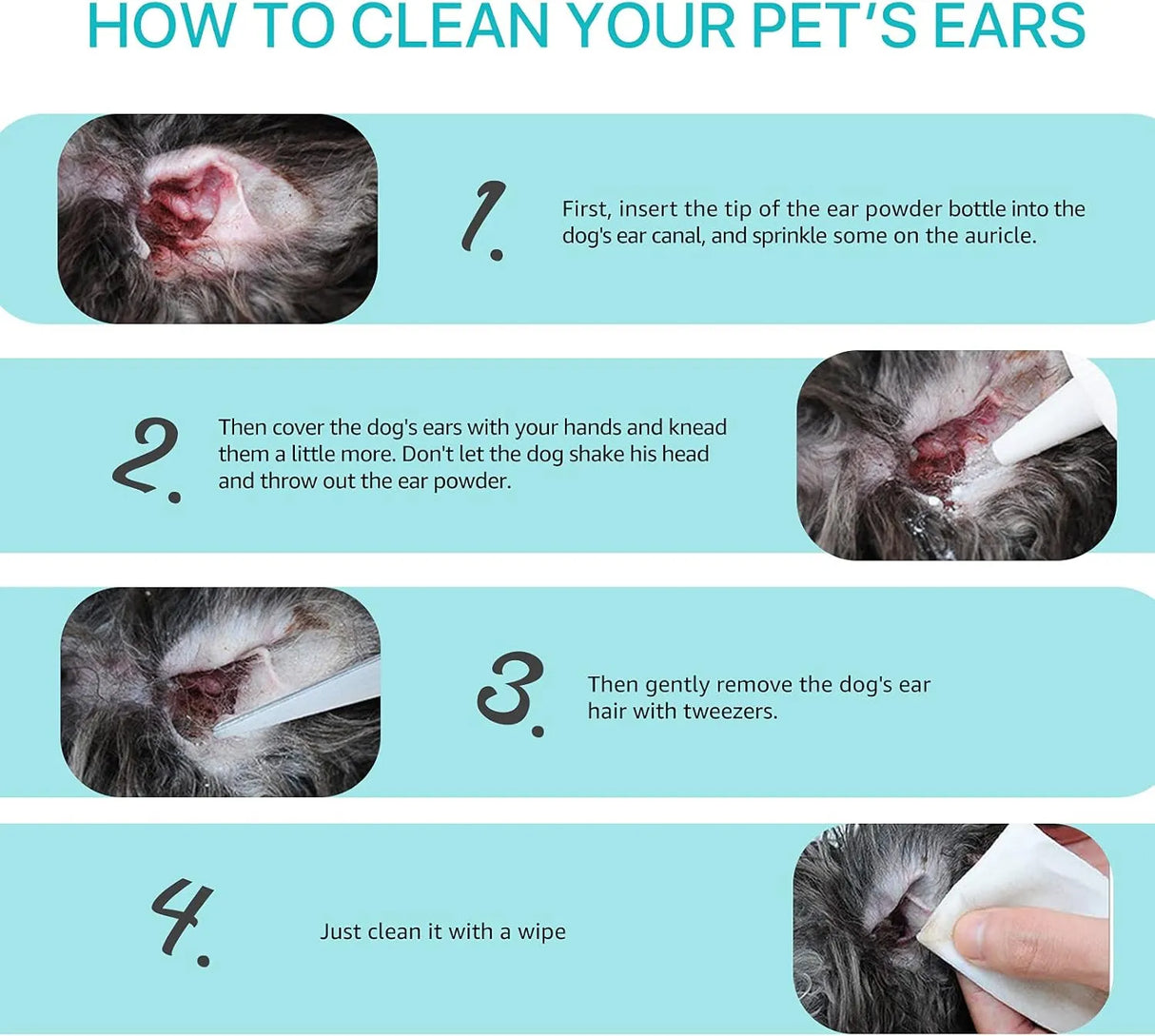 HOW TO CLEAN YOUR PET'S EARS

1.

First, insert the tip of the ear powder bottle into the dog's ear canal, and sprinkle some on the auricle.

2.

Then cover the dog's ears with your hands and knead them a little more. Don't let the dog shake his head and throw out the ear powder.

3.

Then gently remove the dog's ear hair with tweezers.

4.

Just clean it with a wipe