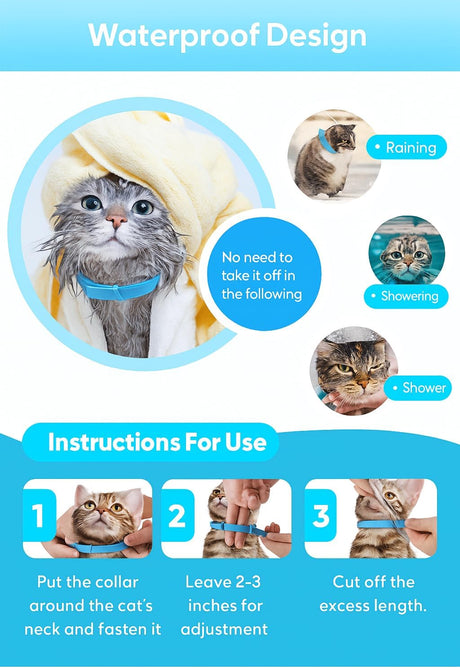 Waterproof Design

No need to take it off in the following

• Raining

• Showering

• Shower

Instructions For Use

1

Put the collar around the cat's neck and fasten it

2

Leave 2-3 inches for adjustment

3

Cut off the excess length.