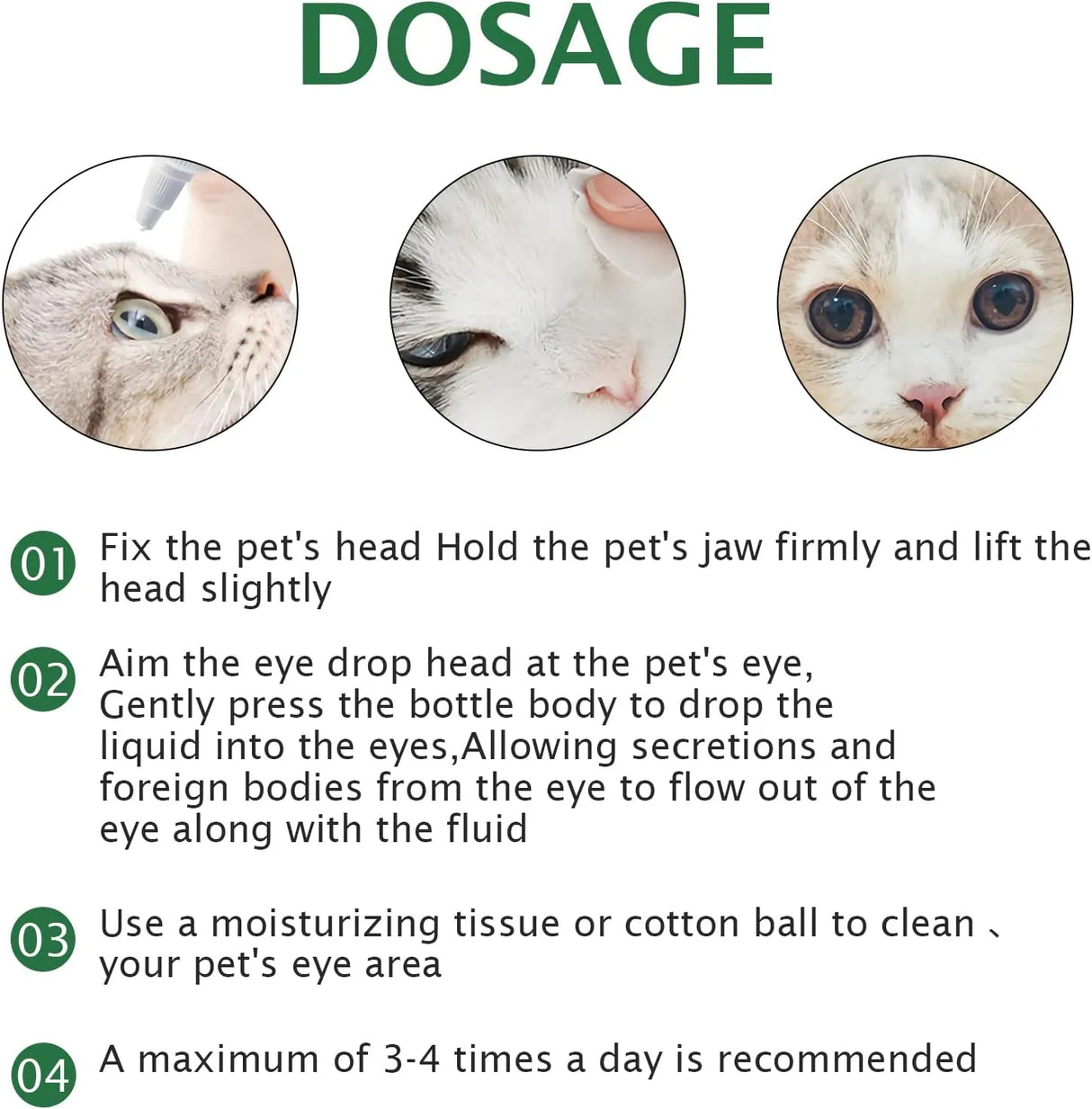 DOSAGE

01 Fix the pet's head Hold the pet's jaw firmly and lift the head slightly

02 Aim the eye drop head at the pet's eye, Gently press the bottle body to drop the liquid into the eyes,Allowing secretions and foreign bodies from the eye to flow out of the eye along with the fluid

03 Use a moisturizing tissue or cotton ball to clean 、 your pet's eye area

04 A maximum of 3-4 times a day is recommended