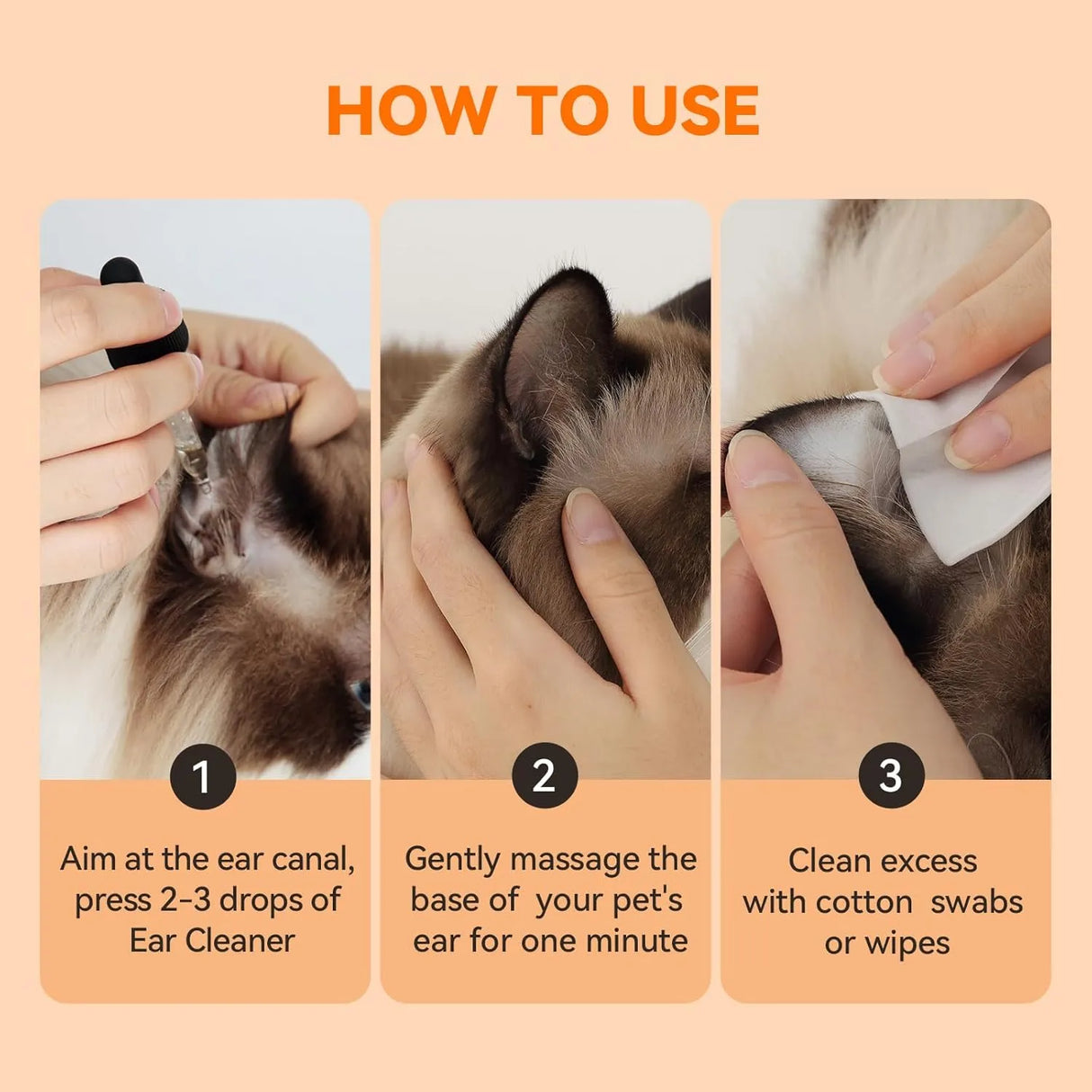 HOW TO USE

1

Aim at the ear canal, press 2-3 drops of Ear Cleaner

2

Gently massage the base of your pet's ear for one minute

3

Clean excess with cotton swabs or wipes