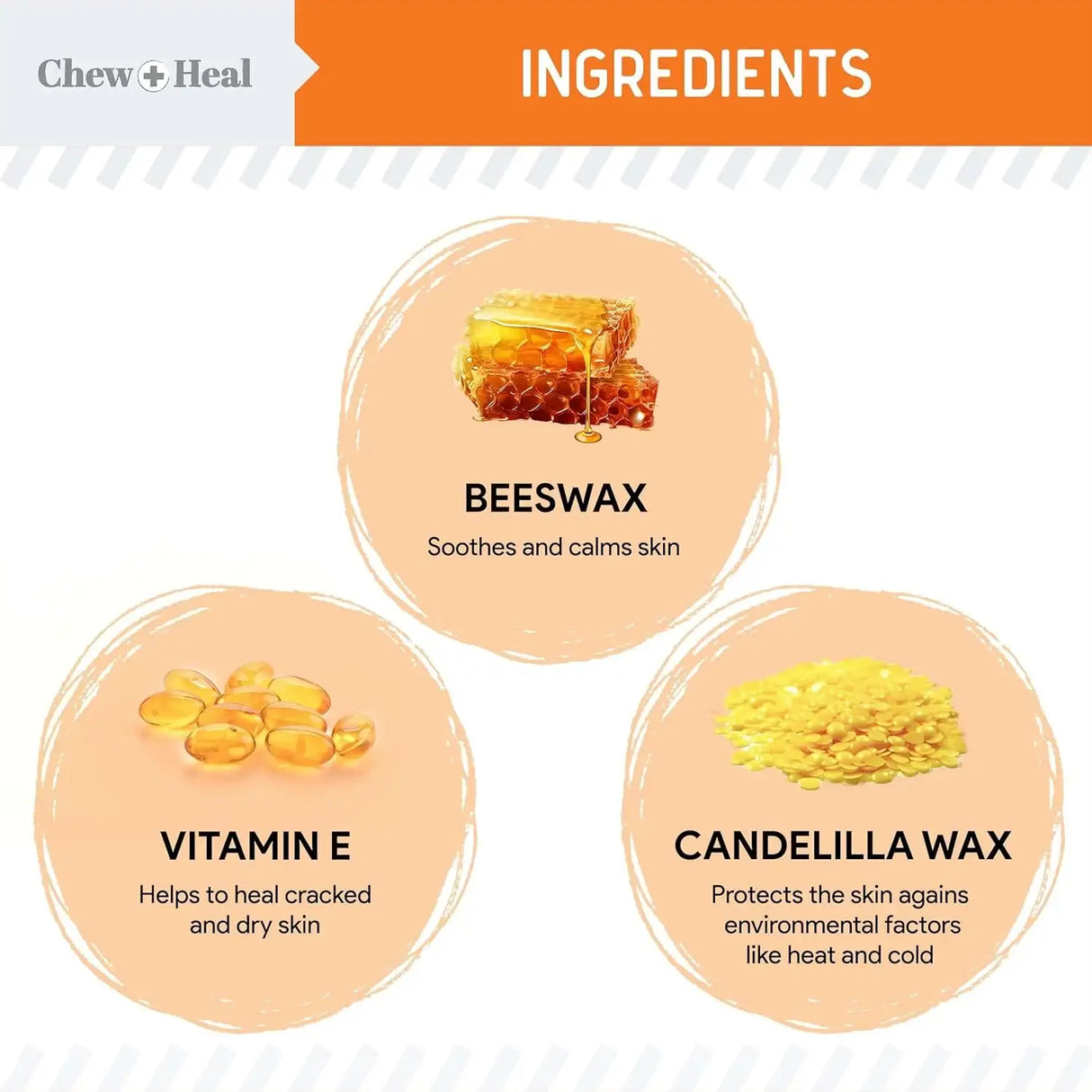 Chew + Heal

INGREDIENTS

BEESWAX
Soothes and calms skin

VITAMIN E
Helps to heal cracked and dry skin

CANDELILLA WAX
Protects the skin agains environmental factors like heat and cold