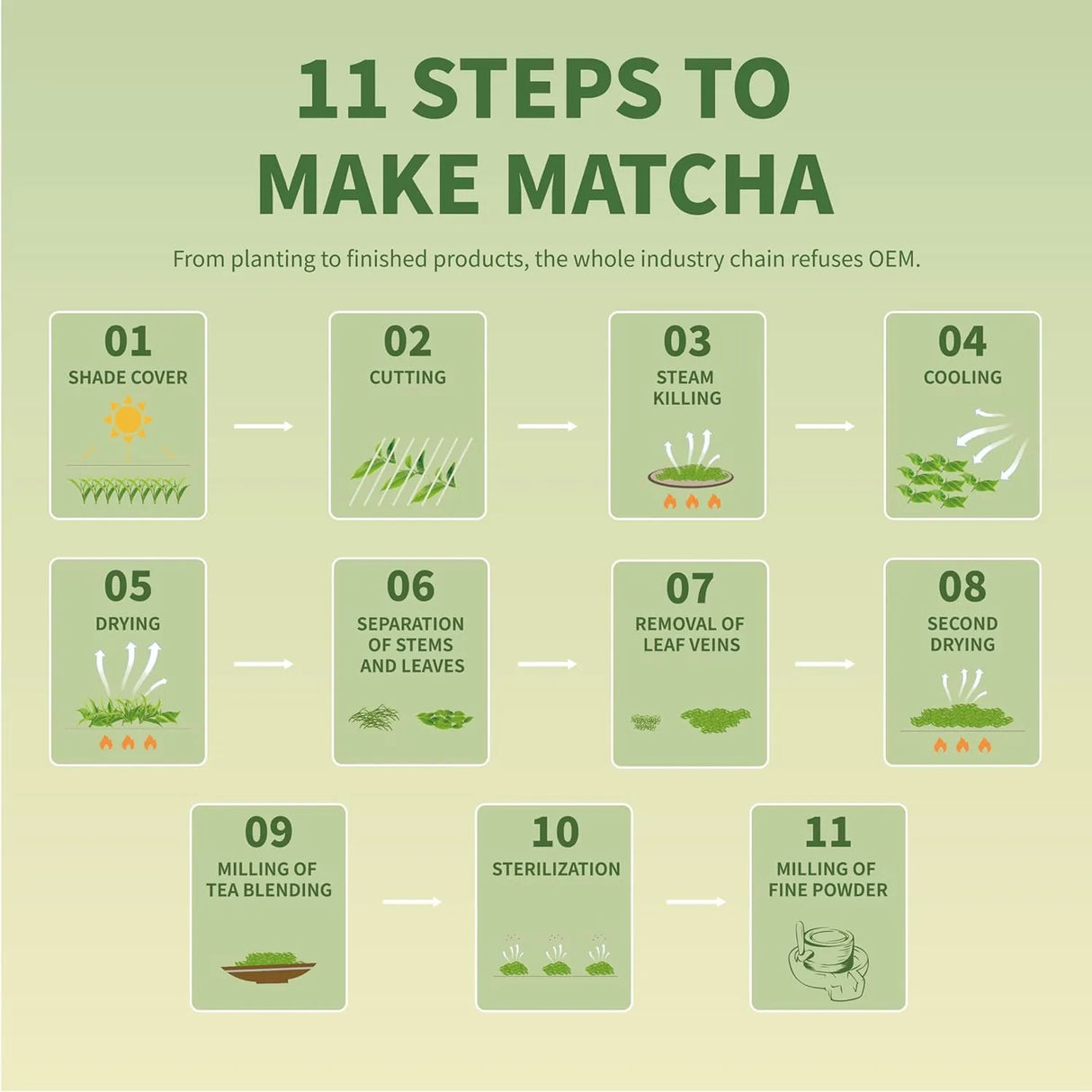 11 STEPS TO MAKE MATCHA

From planting to finished products, the whole industry chain refuses OEM.

01
SHADE COVER

02
CUTTING

03
STEAM KILLING

04
COOLING

05
DRYING

06
SEPARATION OF STEMS AND LEAVES

07
REMOVAL OF LEAF VEINS

08
SECOND DRYING

09
MILLING OF TEA BLENDING

10
STERILIZATION

11
MILLING OF FINE POWDER