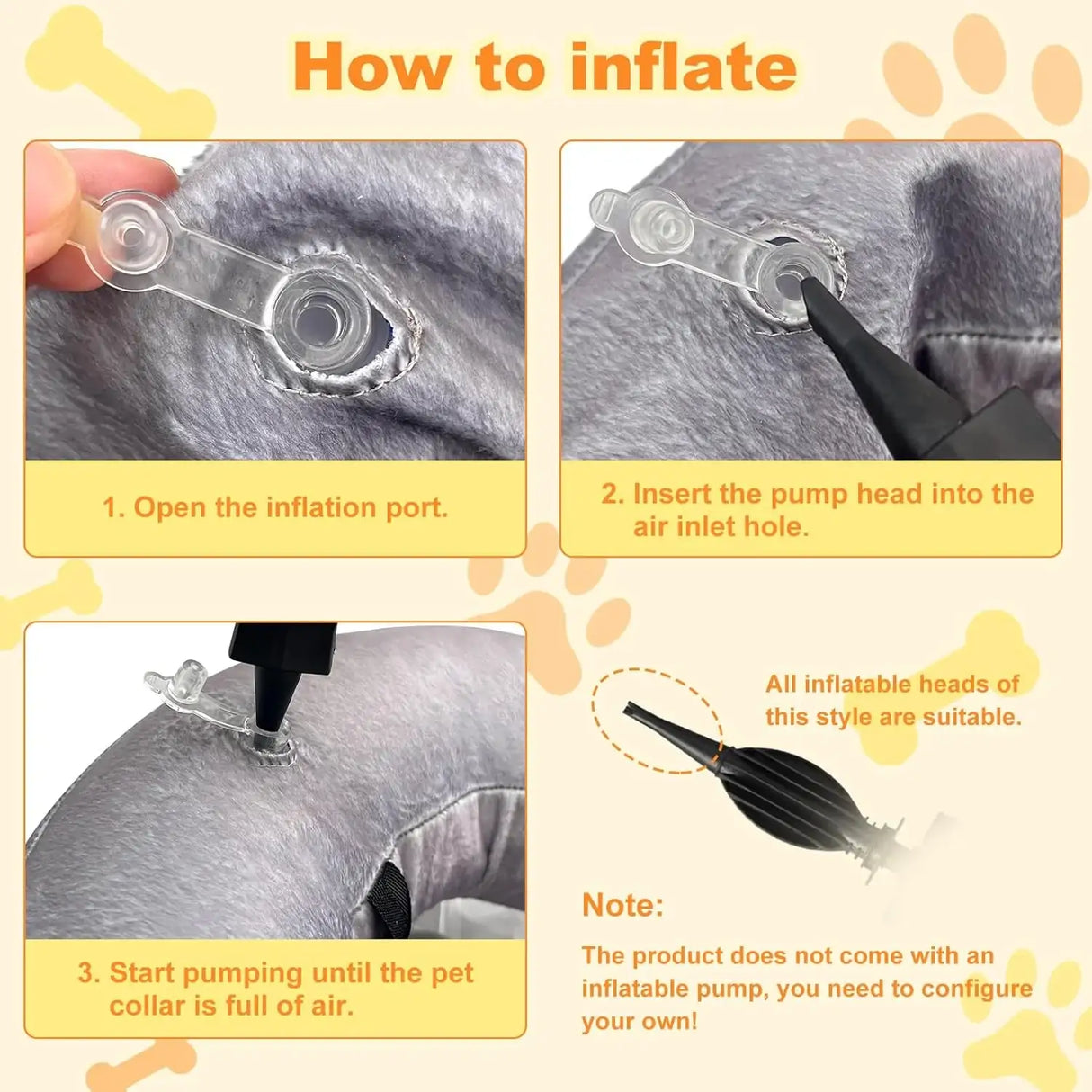 How to inflate

1. Open the inflation port.

2. Insert the pump head into the air inlet hole.

3. Start pumping until the pet collar is full of air.

All inflatable heads of this style are suitable.

Note:

The product does not come with an inflatable pump, you need to configure your own!