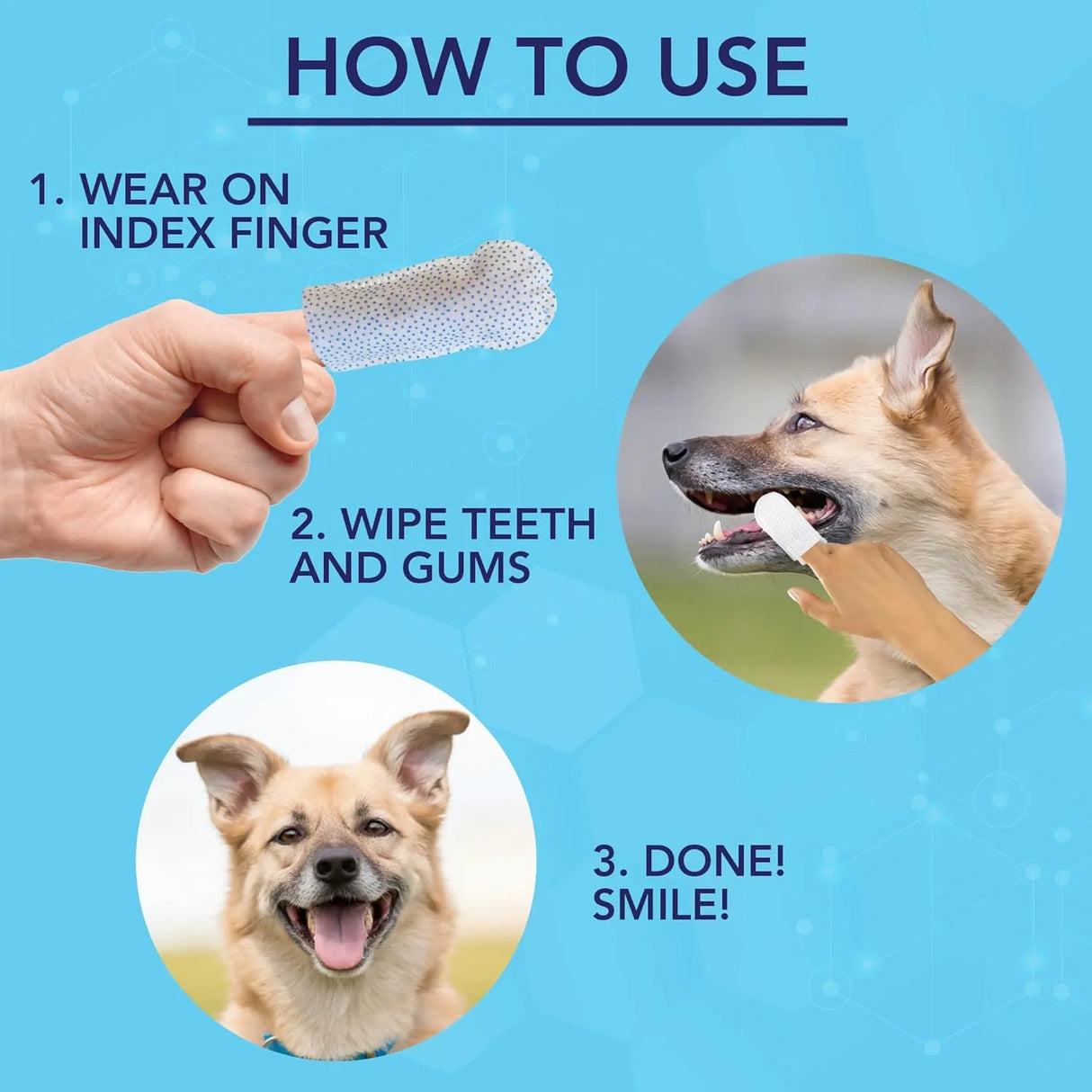 HOW TO USE

1. WEAR ON INDEX FINGER

2. WIPE TEETH AND GUMS

3. DONE! SMILE!