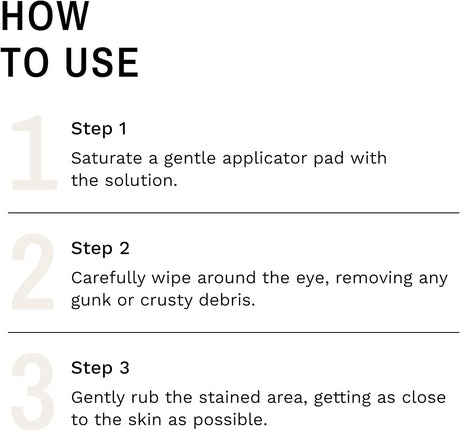 HOW
TO USE

1

Step 1

Saturate a gentle applicator pad with the solution.

2

Step 2

Carefully wipe around the eye, removing any gunk or crusty debris.

3

Step 3

Gently rub the stained area, getting as close to the skin as possible.