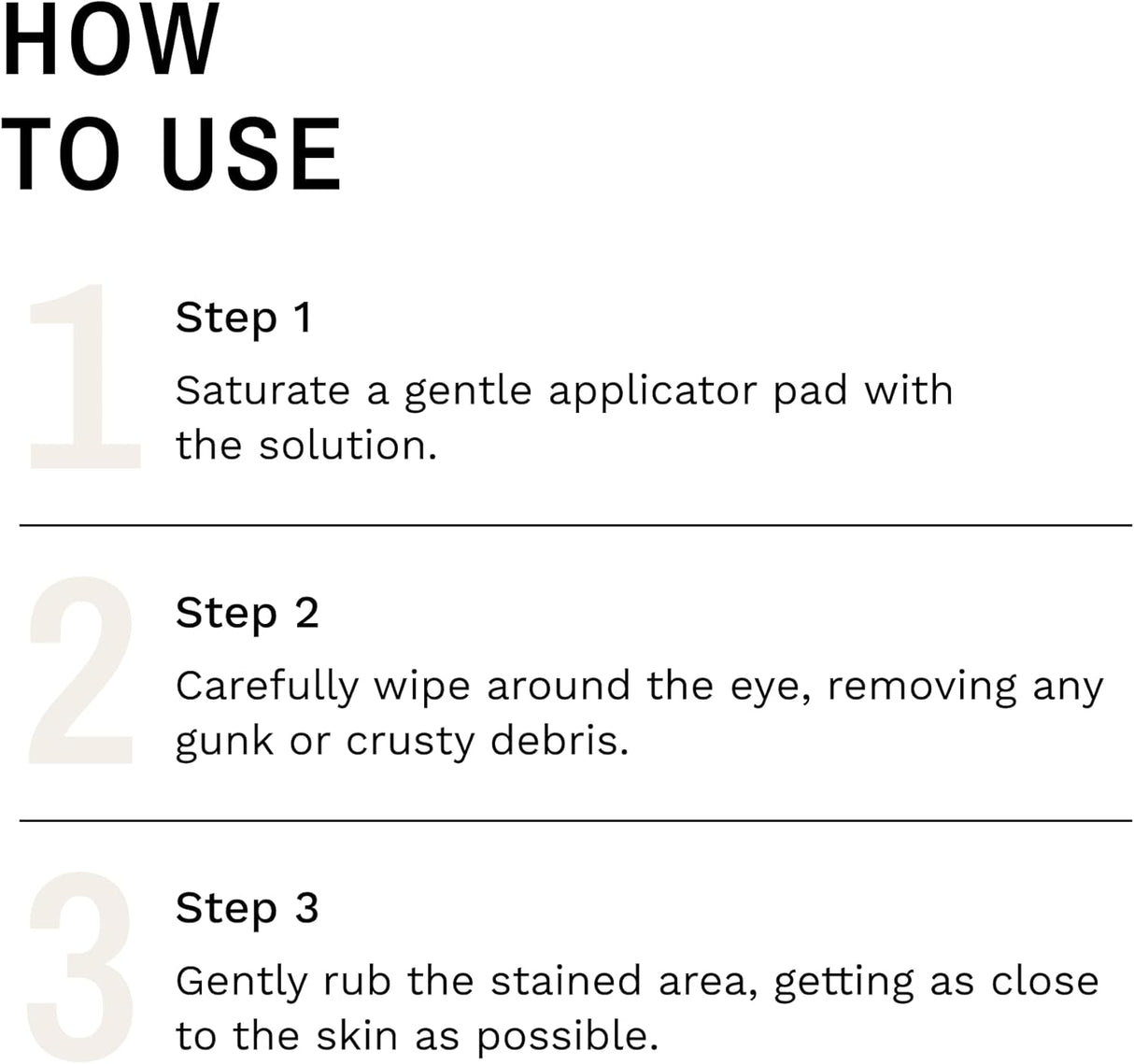 HOW
TO USE

1

Step 1

Saturate a gentle applicator pad with the solution.

2

Step 2

Carefully wipe around the eye, removing any gunk or crusty debris.

3

Step 3

Gently rub the stained area, getting as close to the skin as possible.