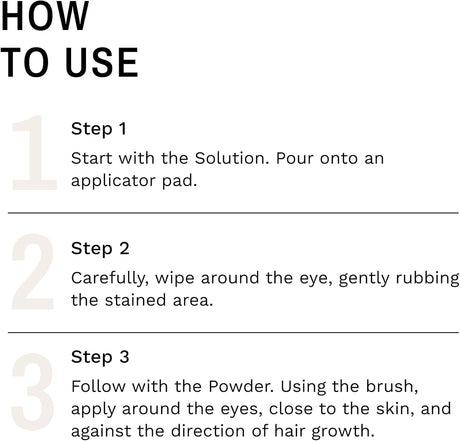 HOW TO USE

1

Step 1

Start with the Solution. Pour onto an applicator pad.

2

Step 2

Carefully, wipe around the eye, gently rubbing the stained area.

3

Step 3

Follow with the Powder. Using the brush, apply around the eyes, close to the skin, and against the direction of hair growth.