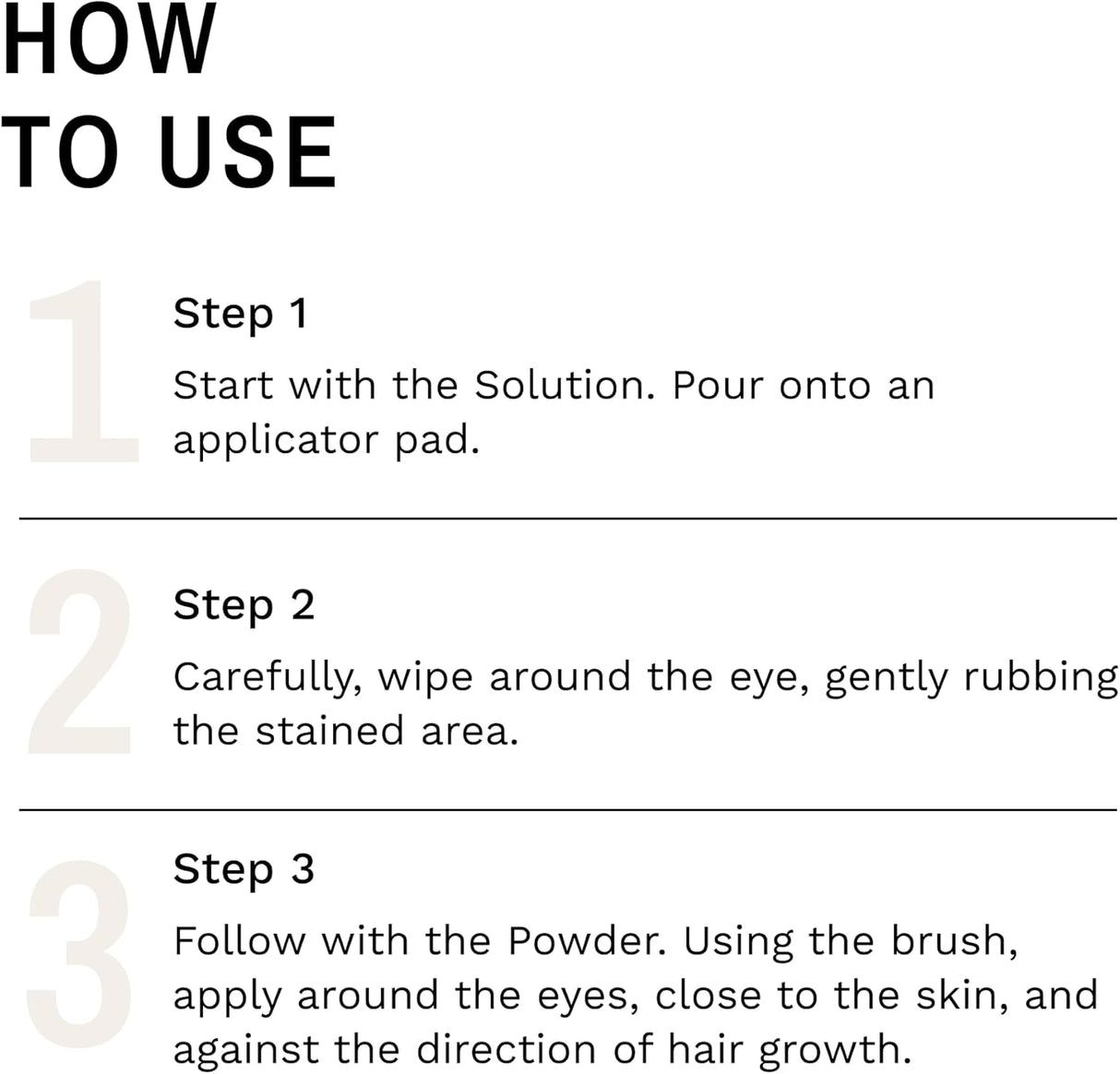 HOW
TO USE

1

Step 1

Start with the Solution. Pour onto an applicator pad.

2

Step 2

Carefully, wipe around the eye, gently rubbing the stained area.

3

Step 3

Follow with the Powder. Using the brush, apply around the eyes, close to the skin, and against the direction of hair growth.