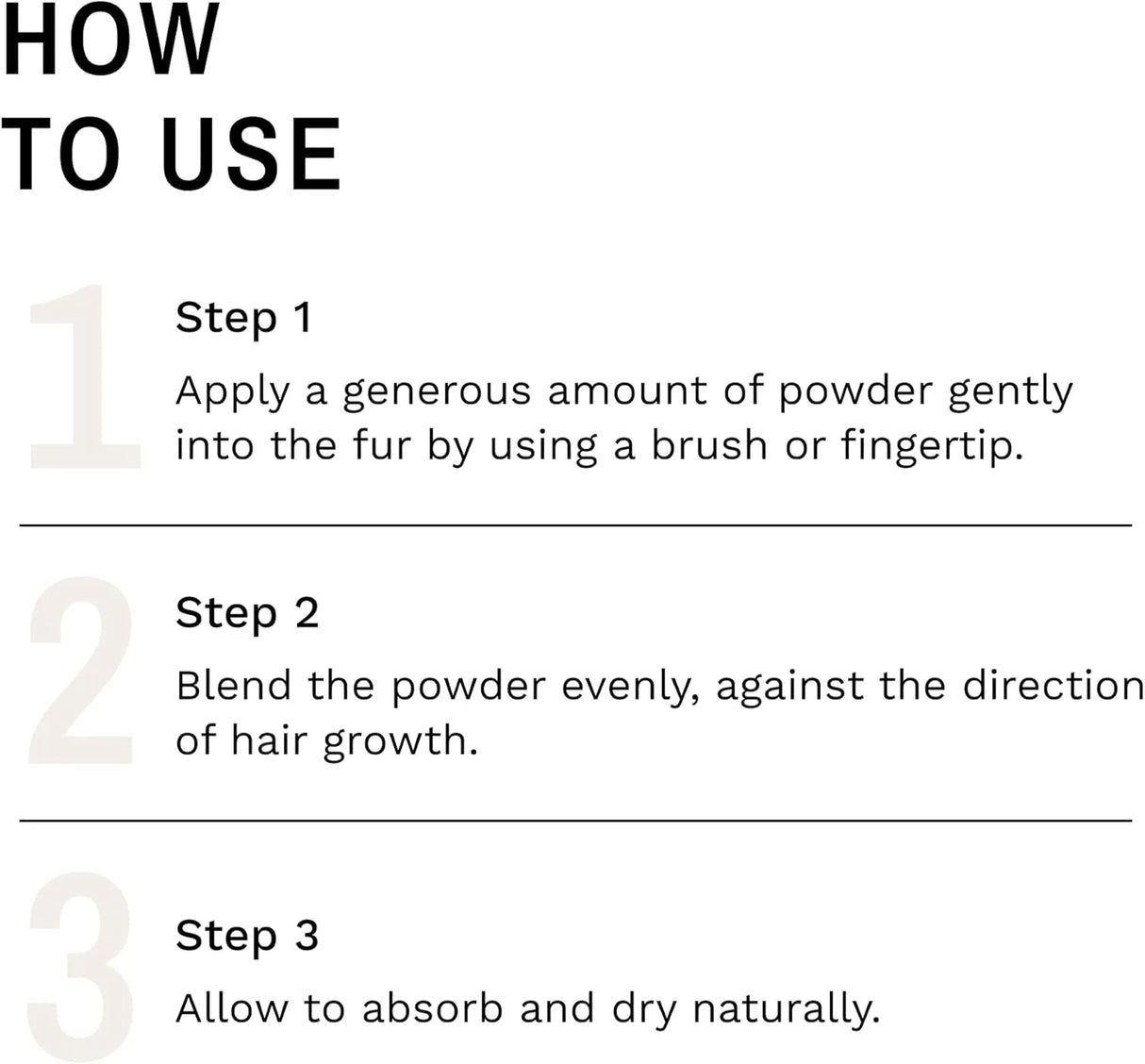 HOW
TO USE

1

Step 1

Apply a generous amount of powder gently into the fur by using a brush or fingertip.

2

Step 2

Blend the powder evenly, against the direction of hair growth.

3

Step 3

Allow to absorb and dry naturally.