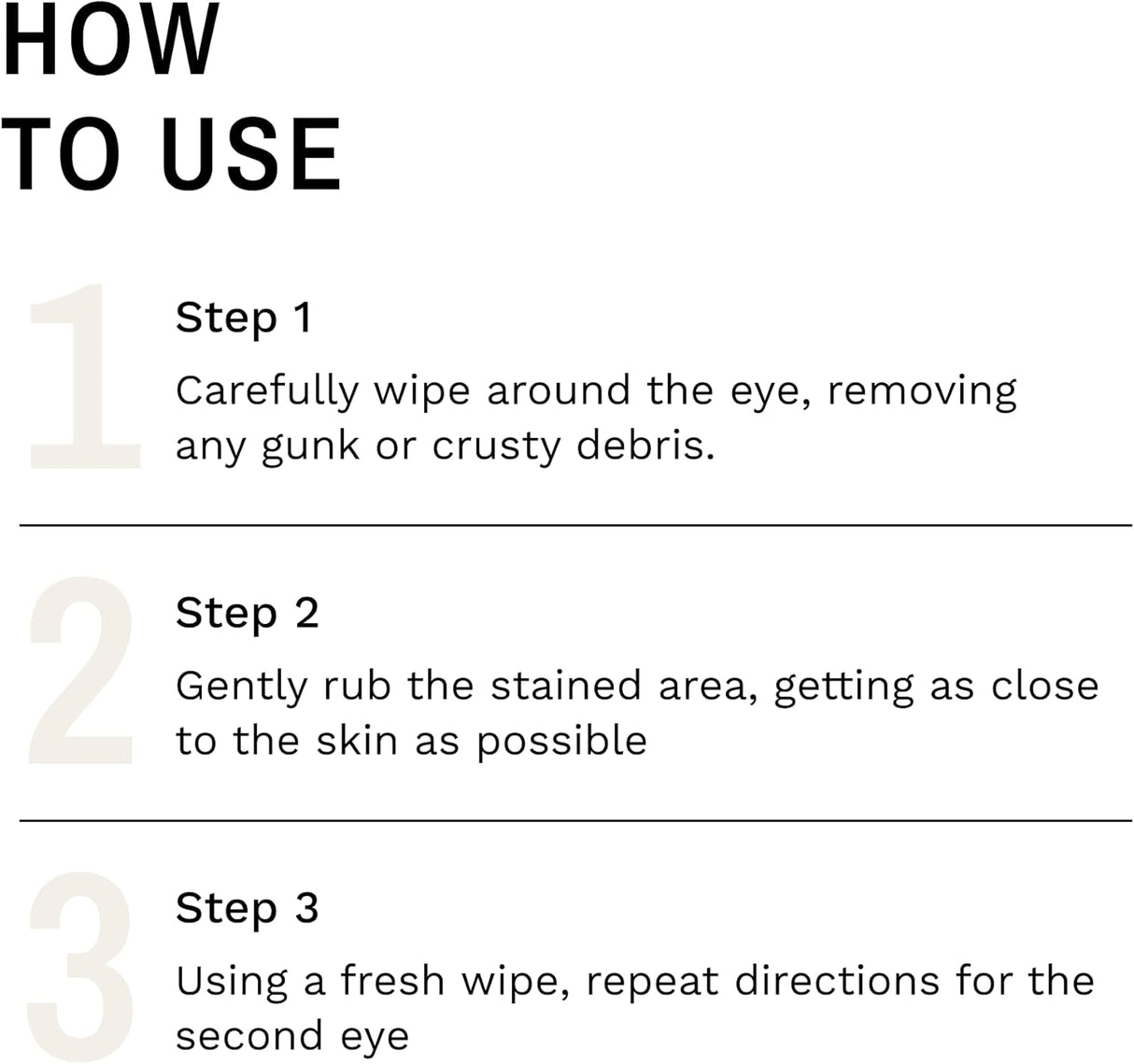 HOW
TO USE

1

Step 1

Carefully wipe around the eye, removing any gunk or crusty debris.

2

Step 2

Gently rub the stained area, getting as close to the skin as possible

3

Step 3

Using a fresh wipe, repeat directions for the second eye