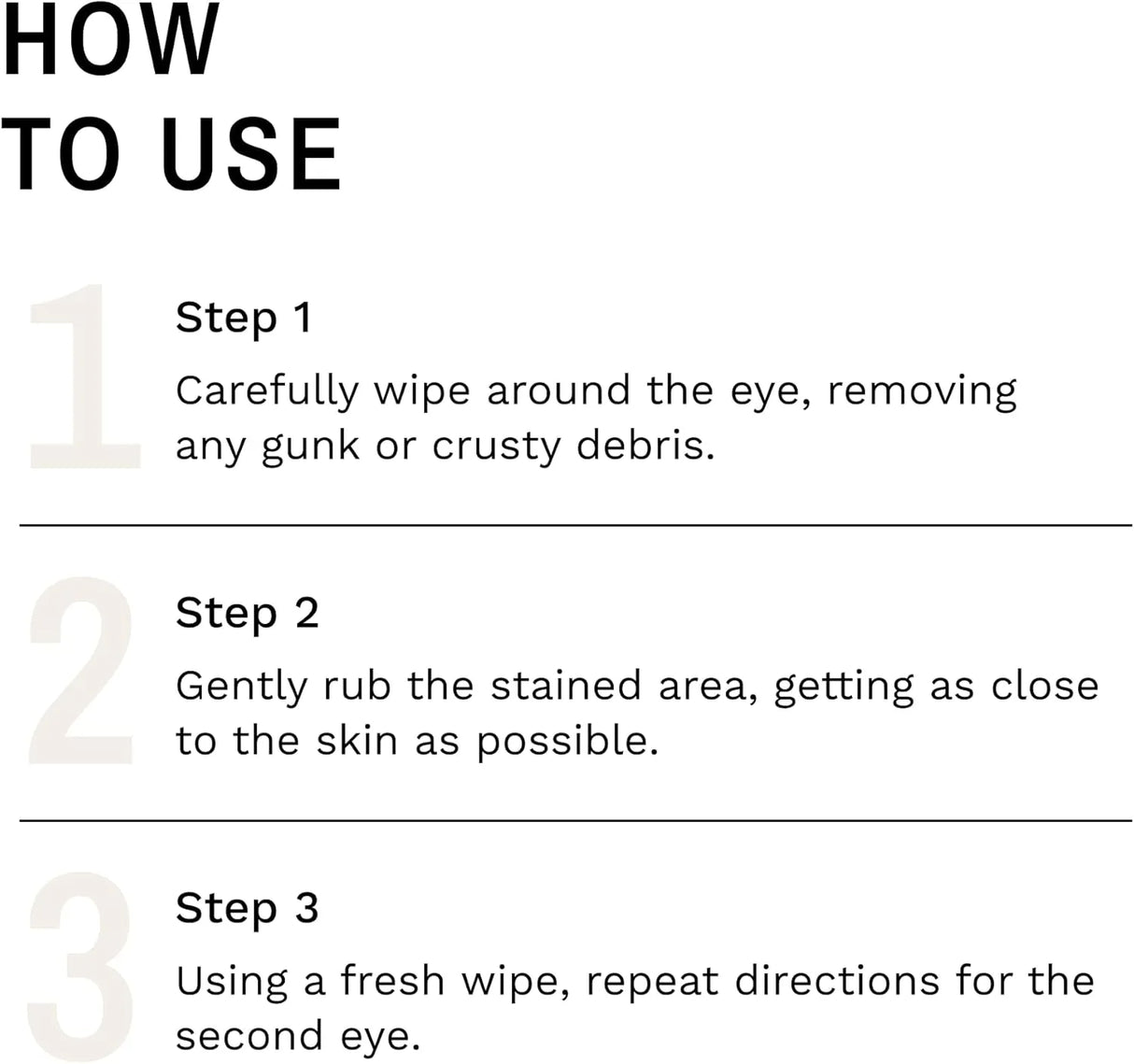 HOW
TO USE

1

Step 1

Carefully wipe around the eye, removing any gunk or crusty debris.

2

Step 2

Gently rub the stained area, getting as close to the skin as possible.

3

Step 3

Using a fresh wipe, repeat directions for the second eye.